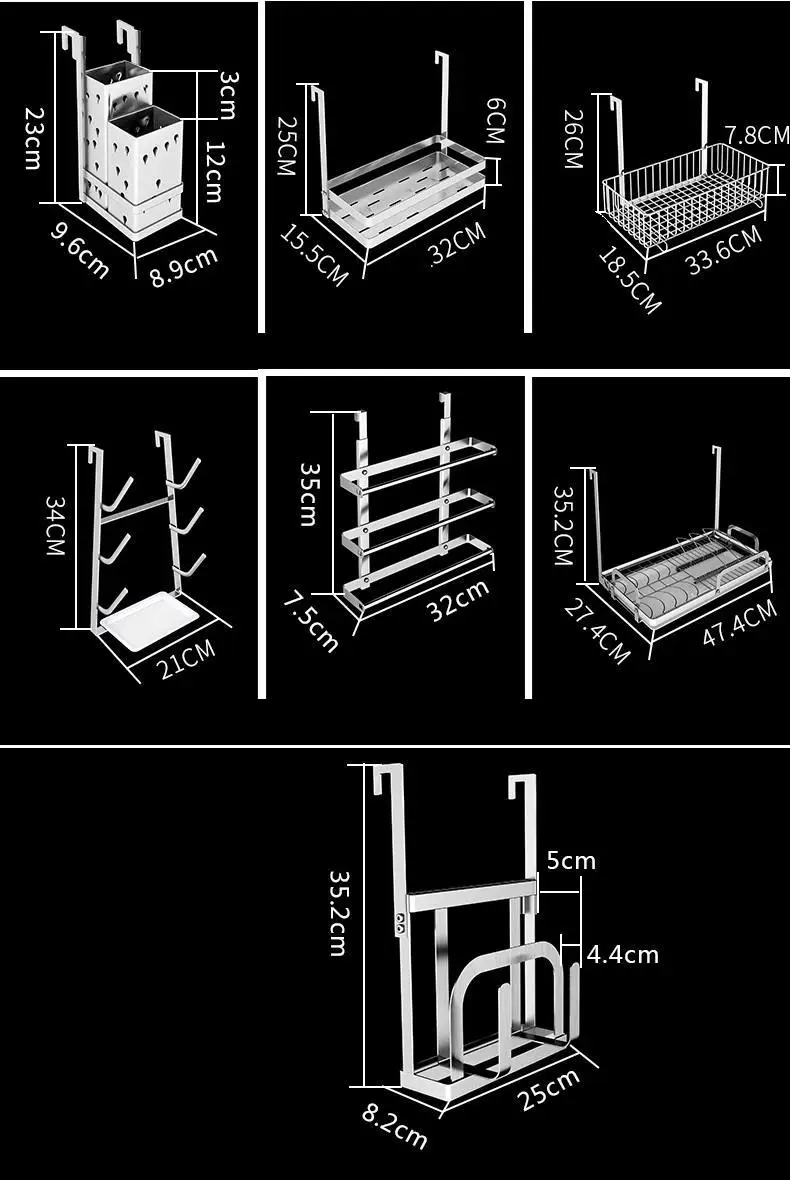 23cm
3cm
12cm
9.6cm
8.9cm

25CM
6CM
15.5CM
32CM

26CM
7.8CM
18.5CM
33.6CM

34CM
21CM

35cm
7.5cm
32cm

35.2CM
27.4CM
47.4CM

35.2cm
5cm
4.4cm
8.2cm
25cm