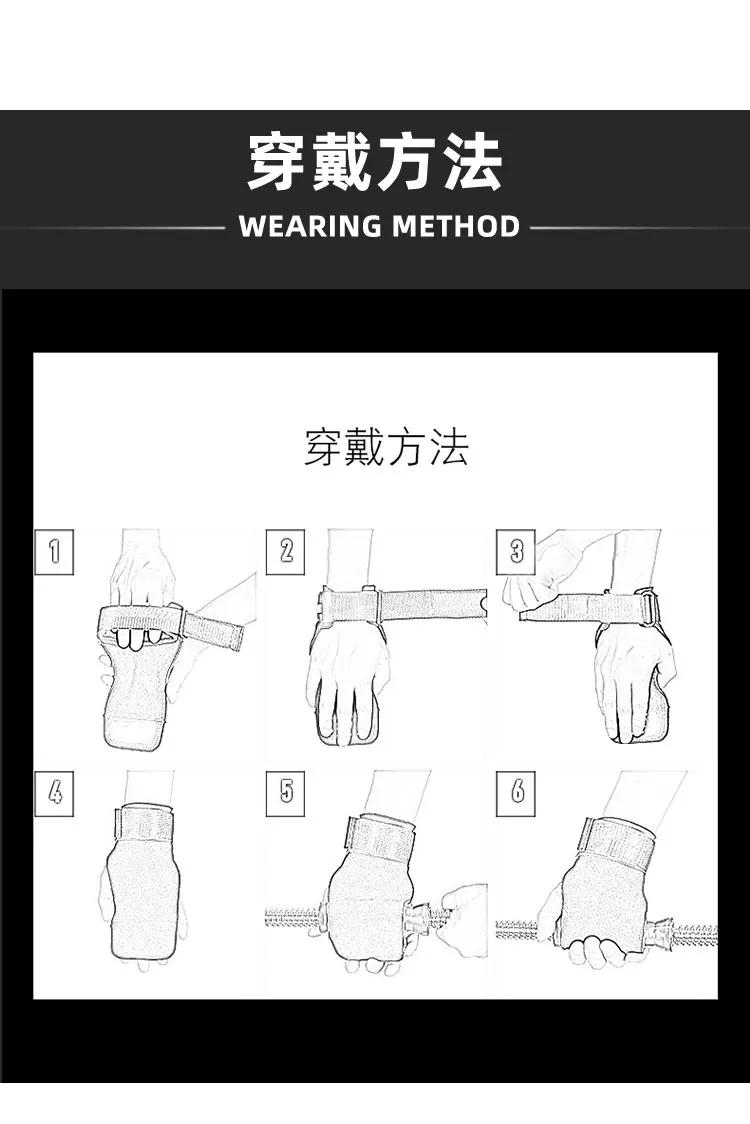 穿戴方法
WEARING METHOD

穿戴方法

1

2

3

4

5

6