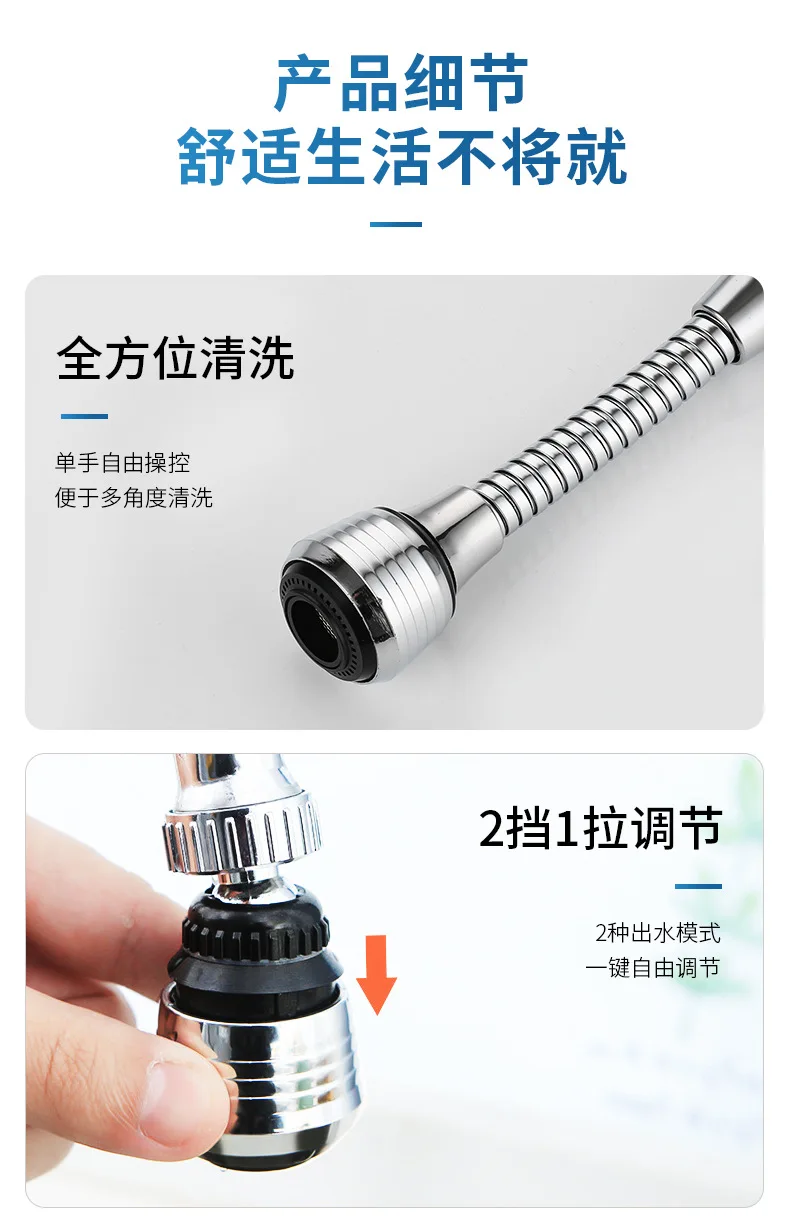 产品细节
舒适生活不将就

全方位清洗

单手自由操控
便于多角度清洗

2挡1拉调节

2种出水模式
一键自由调节