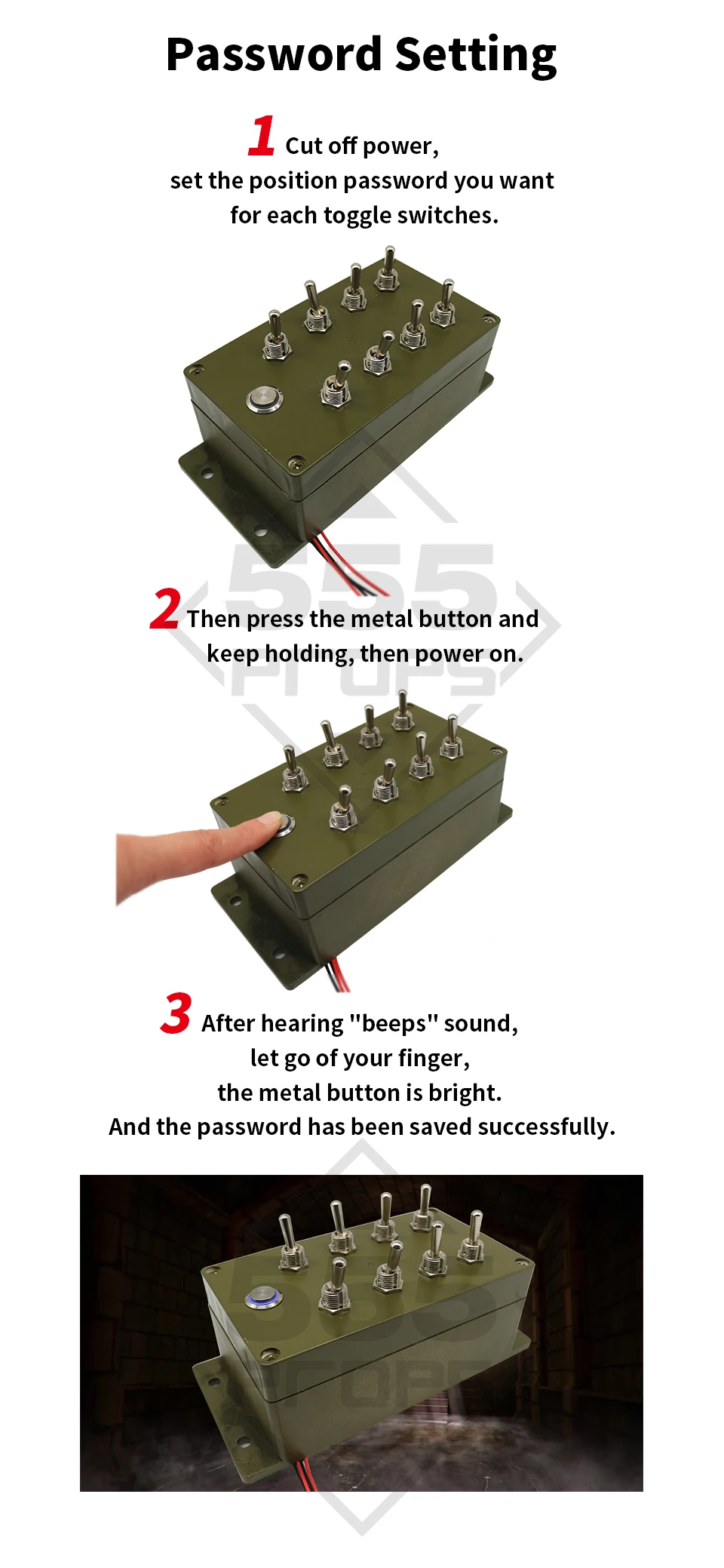 Password Setting

1 Cut off power, set the position password you want for each toggle switches.

555 PROPS

2 Then press the metal button and keep holding, then power on.

3 After hearing "beeps" sound, let go of your finger, the metal button is bright. And the password has been saved successfully.

555 PROPS