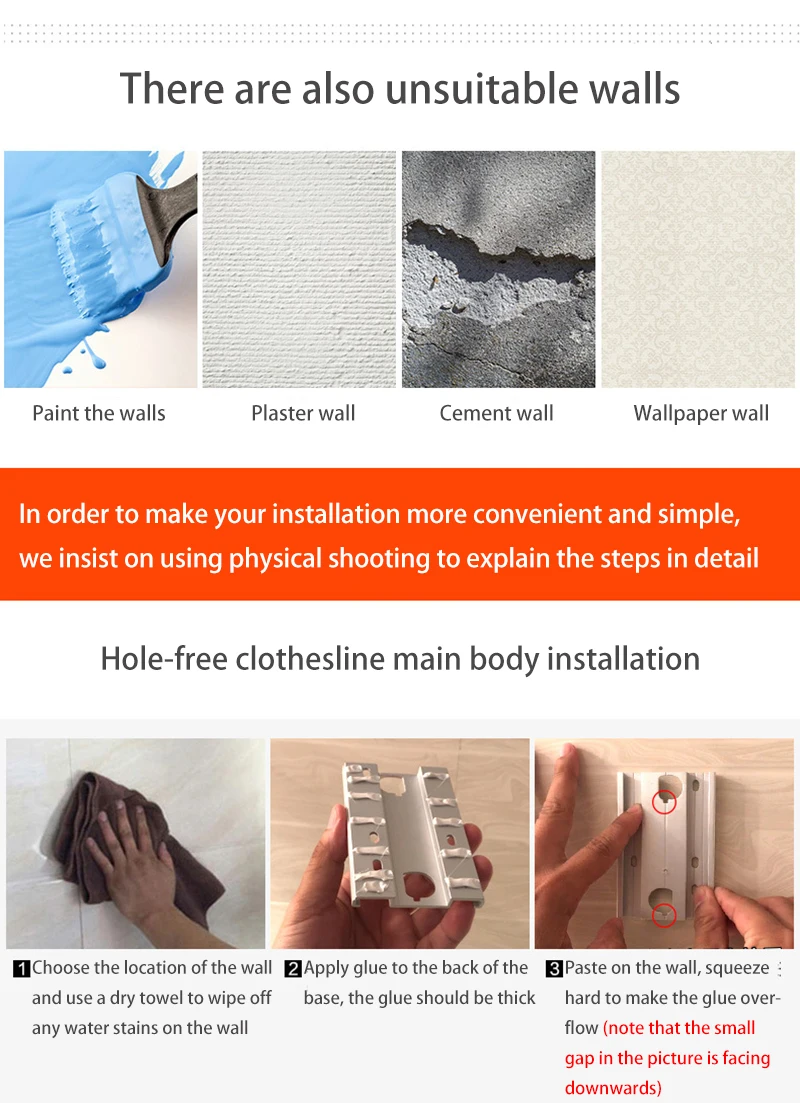 There are also unsuitable walls

Paint the walls

Plaster wall

Cement wall

Wallpaper wall

In order to make your installation more convenient and simple, we insist on using physical shooting to explain the steps in detail

Hole-free clothesline main body installation

1 Choose the location of the wall and use a dry towel to wipe off any water stains on the wall

2 Apply glue to the back of the base, the glue should be thick

3 Paste on the wall, squeeze hard to make the glue overflow (note that the small gap in the picture is facing downwards)