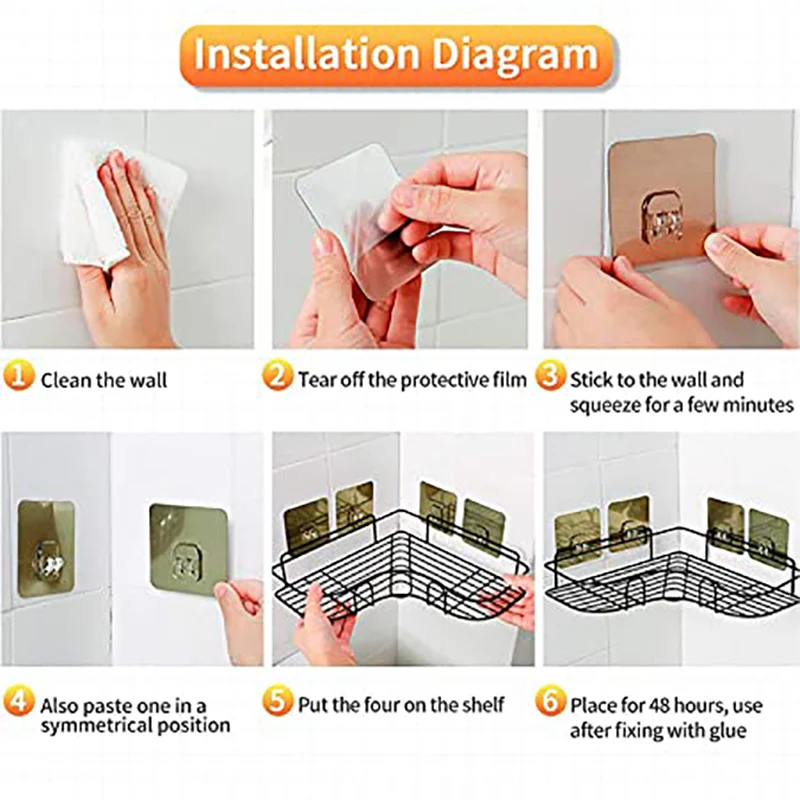 Installation Diagram

1 Clean the wall

2 Tear off the protective film

3 Stick to the wall and squeeze for a few minutes

4 Also paste one in a symmetrical position

5 Put the four on the shelf

6 Place for 48 hours, use after fixing with glue