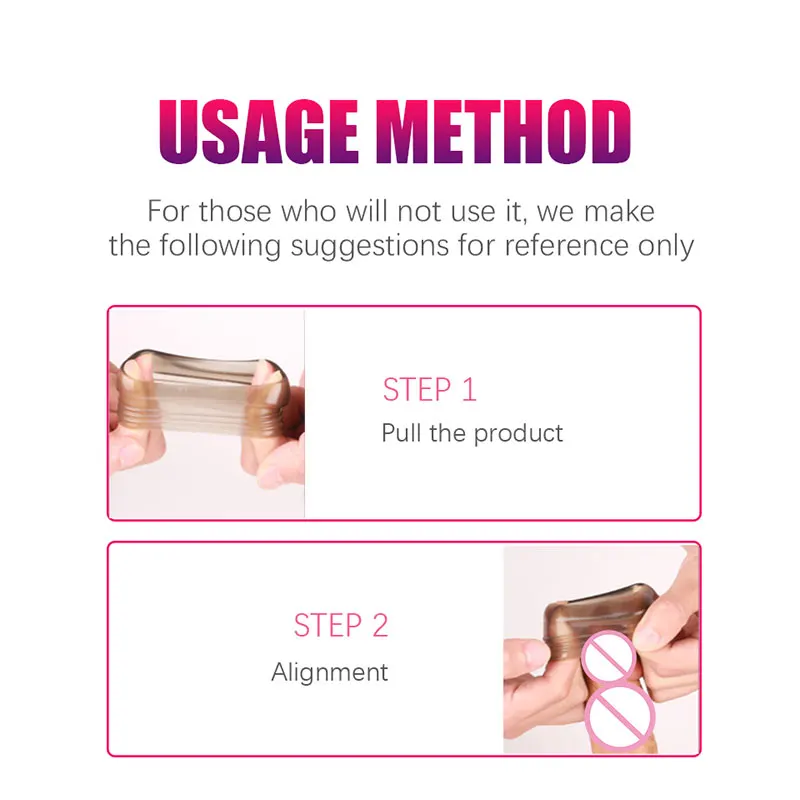 USAGE METHOD

For those who will not use it, we make the following suggestions for reference only

STEP 1
Pull the product

STEP 2
Alignment