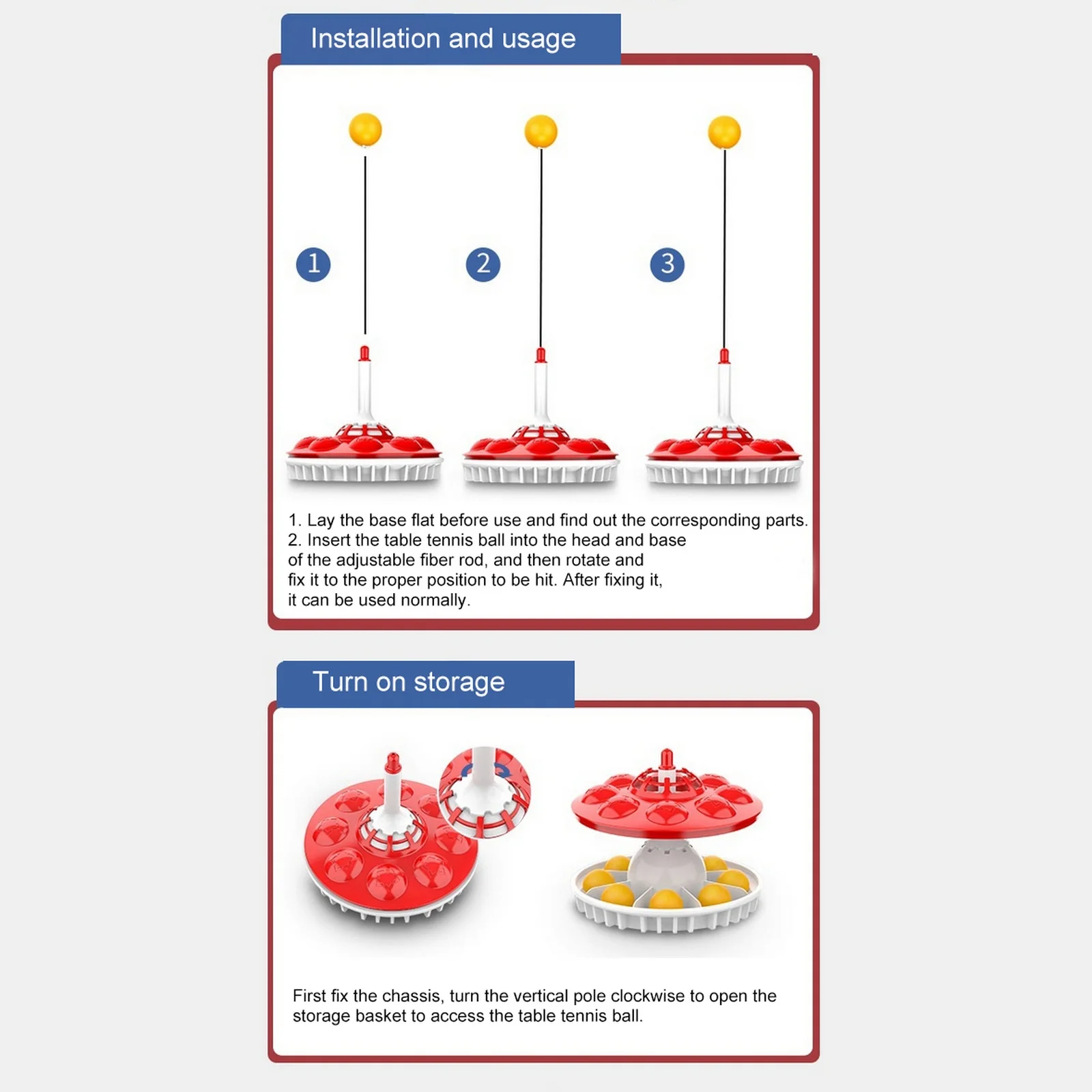 Installation and usage

1

2

3

1. Lay the base flat before use and find out the corresponding parts.
2. Insert the table tennis ball into the head and base of the adjustable fiber rod, and then rotate and fix it to the proper position to be hit. After fixing it, it can be used normally.

Turn on storage

First fix the chassis, turn the vertical pole clockwise to open the storage basket to access the table tennis ball.