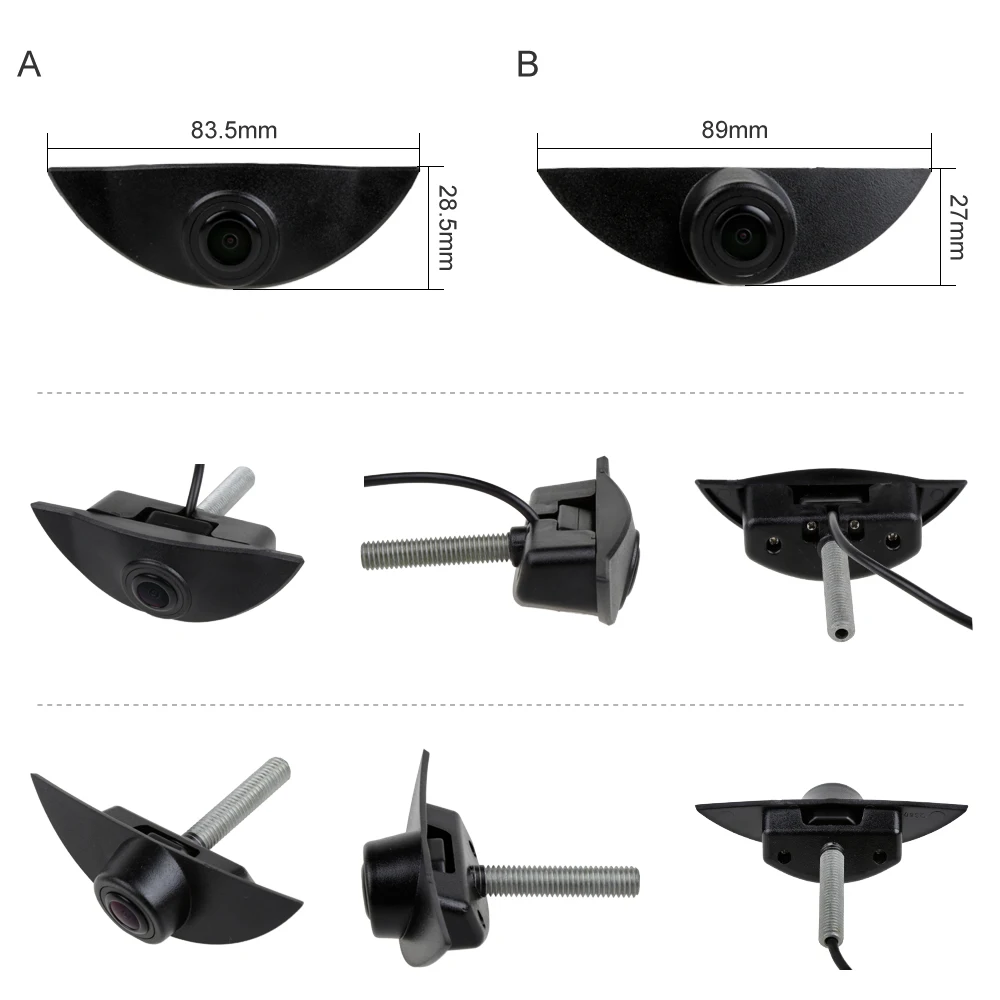 A

83.5mm

28.5mm

B

89mm

27mm