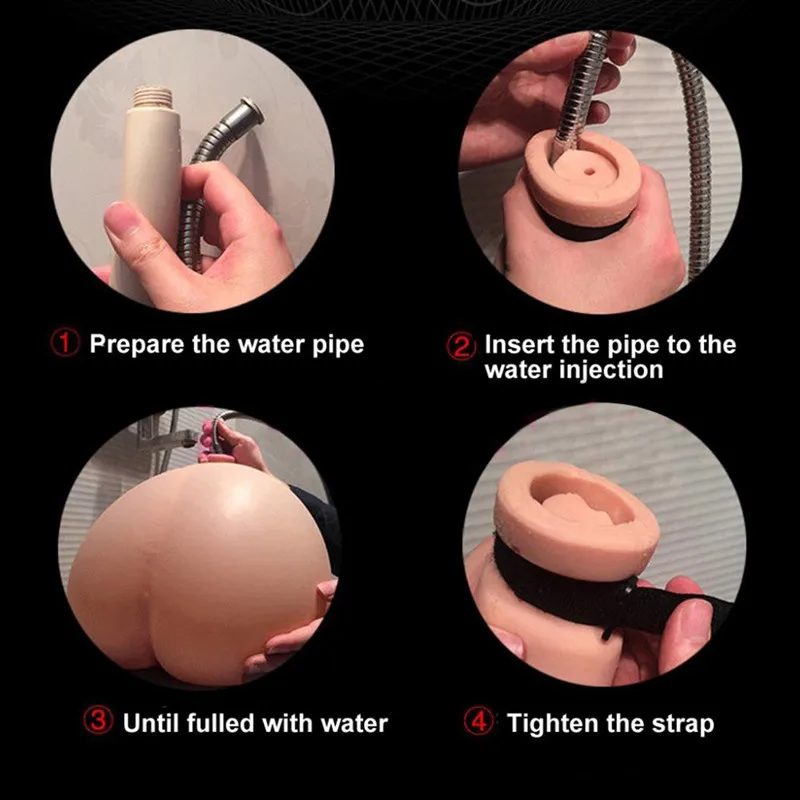 ① Prepare the water pipe

② Insert the pipe to the water injection

③ Until fulled with water

④ Tighten the strap