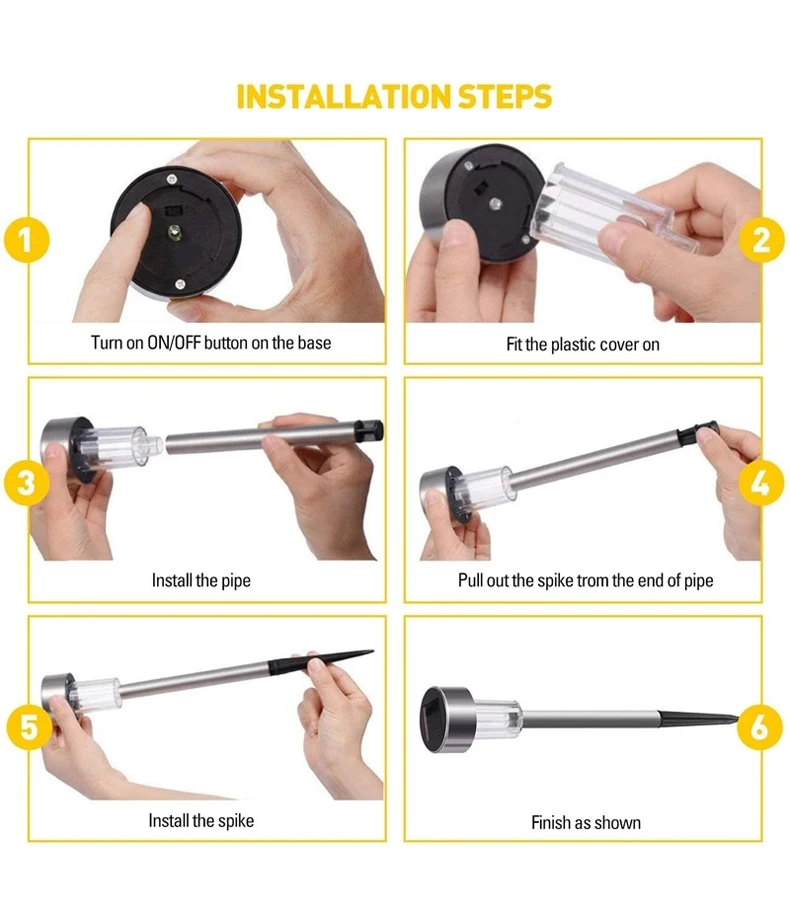 INSTALLATION STEPS

1

Turn on ON/OFF button on the base

2

Fit the plastic cover on

3

Install the pipe

4

Pull out the spike trom the end of pipe

5

Install the spike

6

Finish as shown