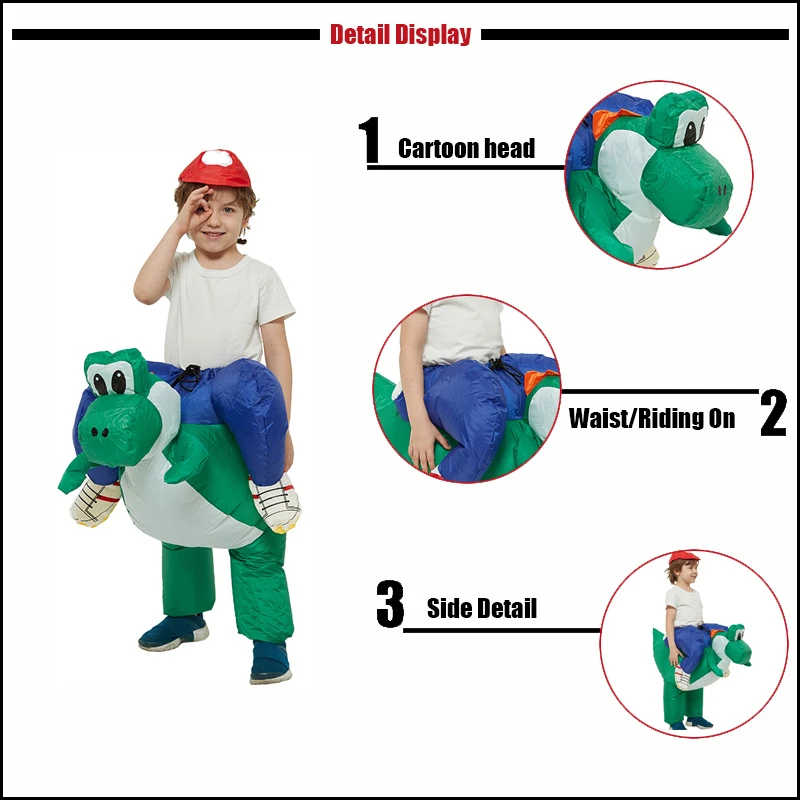 Detail Display

1 Cartoon head

Waist/Riding On 2

3 Side Detail