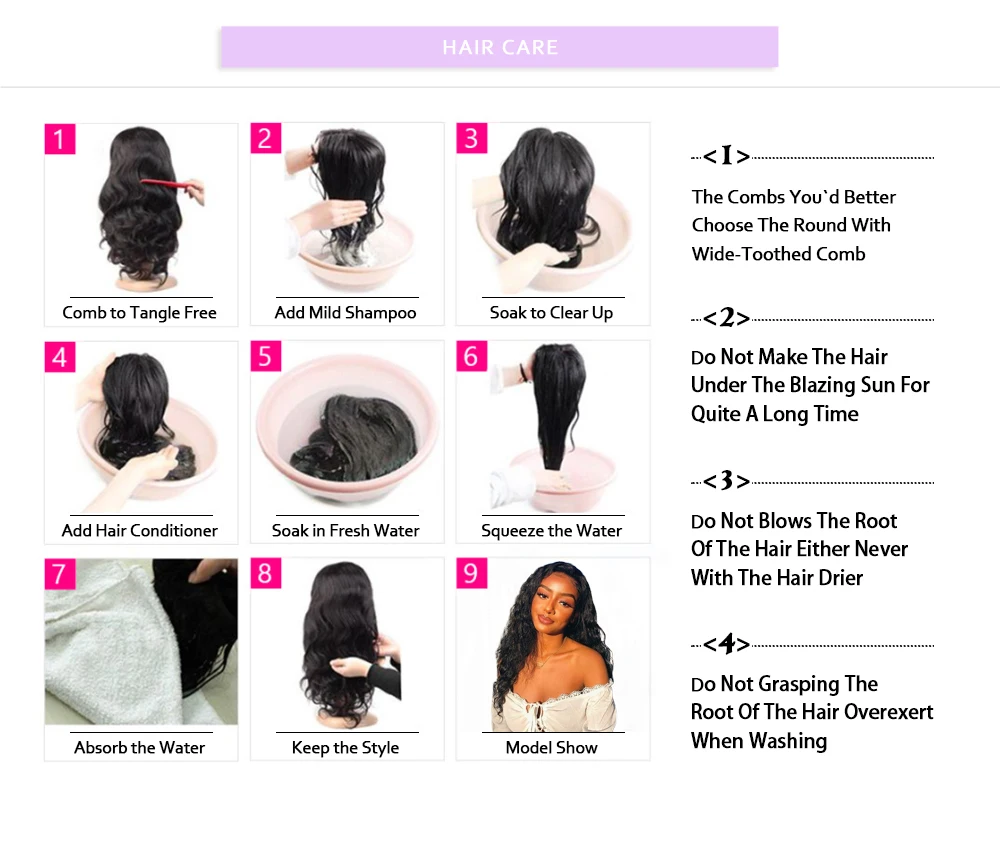 HAIR CARE

1
Comb to Tangle Free

2
Add Mild Shampoo

3
Soak to Clear Up

4
Add Hair Conditioner

5
Soak in Fresh Water

6
Squeeze the Water

7
Absorb the Water

8
Keep the Style

9
Model Show

<1>

The Combs You`d Better Choose The Round With Wide-Toothed Comb

<2>

Do Not Make The Hair Under The Blazing Sun For Quite A Long Time

<3>

Do Not Blows The Root Of The Hair Either Never With The Hair Drier

<4>

Do Not Grasping The Root Of The Hair Overexert When Washing