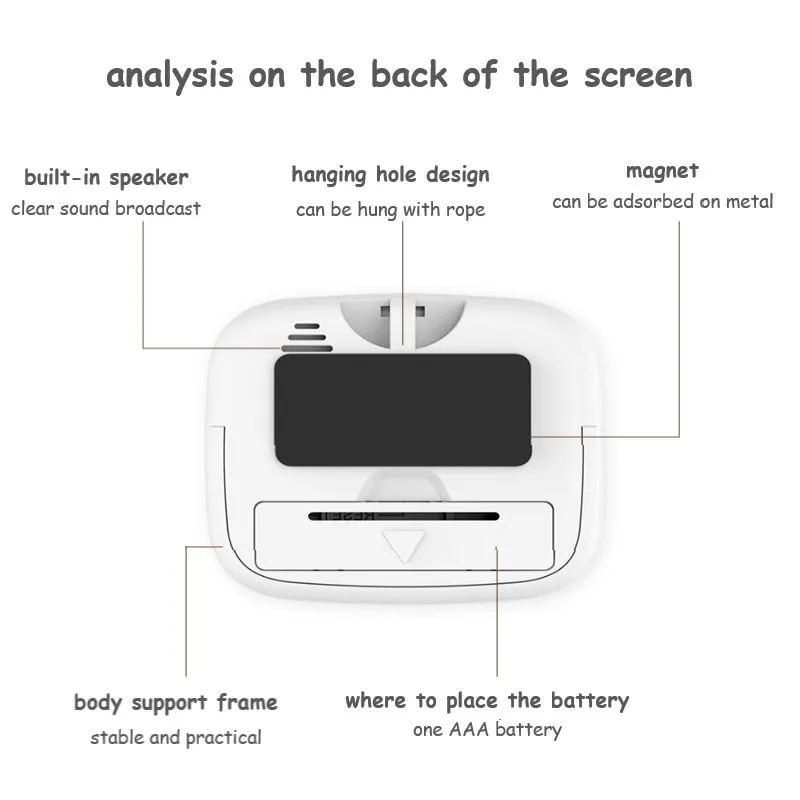 analysis on the back of the screen

built-in speaker
clear sound broadcast

hanging hole design
can be hung with rope

magnet
can be adsorbed on metal

body support frame
stable and practical

where to place the battery
one AAA battery