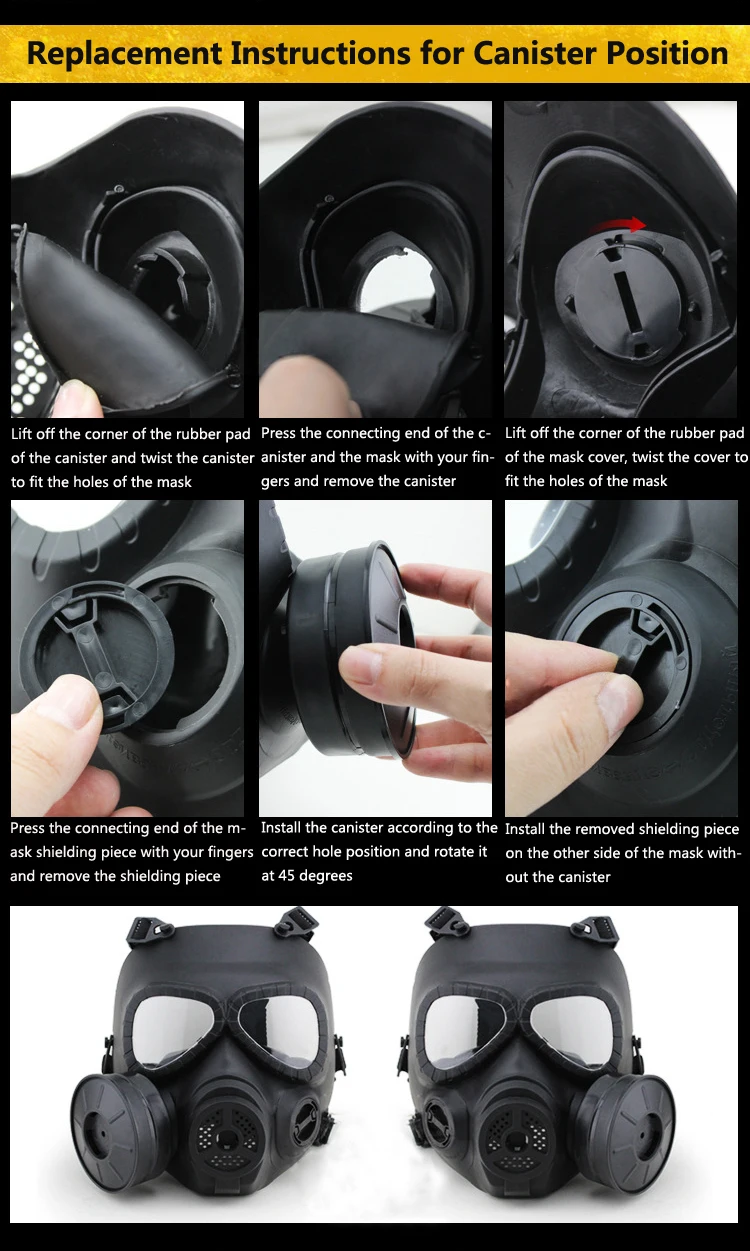 Replacement Instructions for Canister Position

Lift off the corner of the rubber pad of the canister and twist the canister to fit the holes of the mask

Press the connecting end of the canister and the mask with your fingers and remove the canister

Lift off the corner of the rubber pad of the mask cover, twist the cover to fit the holes of the mask

Press the connecting end of the mask shielding piece with your fingers and remove the shielding piece

Install the canister according to the correct hole position and rotate it at 45 degrees

Install the removed shielding piece on the other side of the mask without the canister