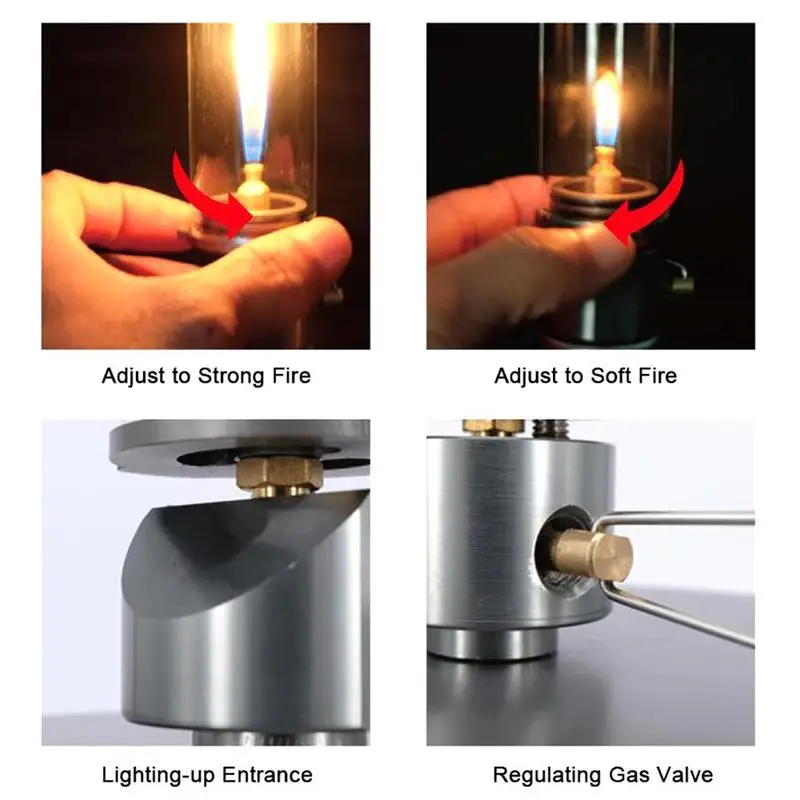 Adjust to Strong Fire

Adjust to Soft Fire

Lighting-up Entrance

Regulating Gas Valve