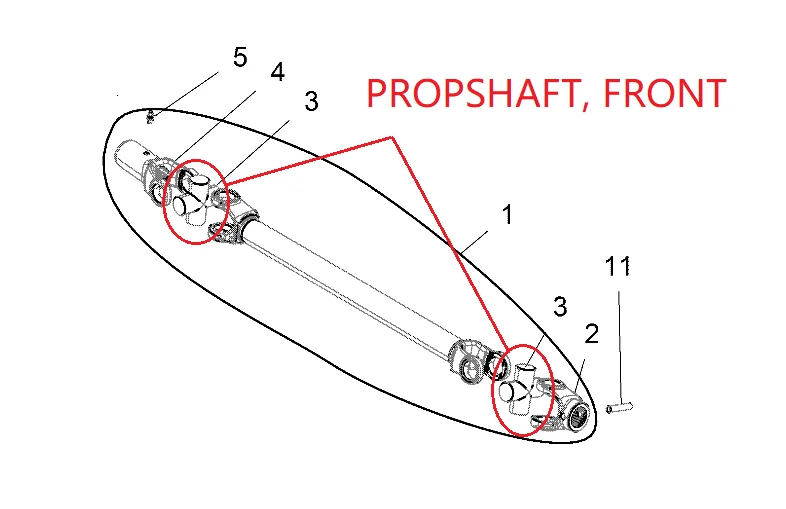 5
4
3
PROPSHAFT, FRONT
1
11
3
2