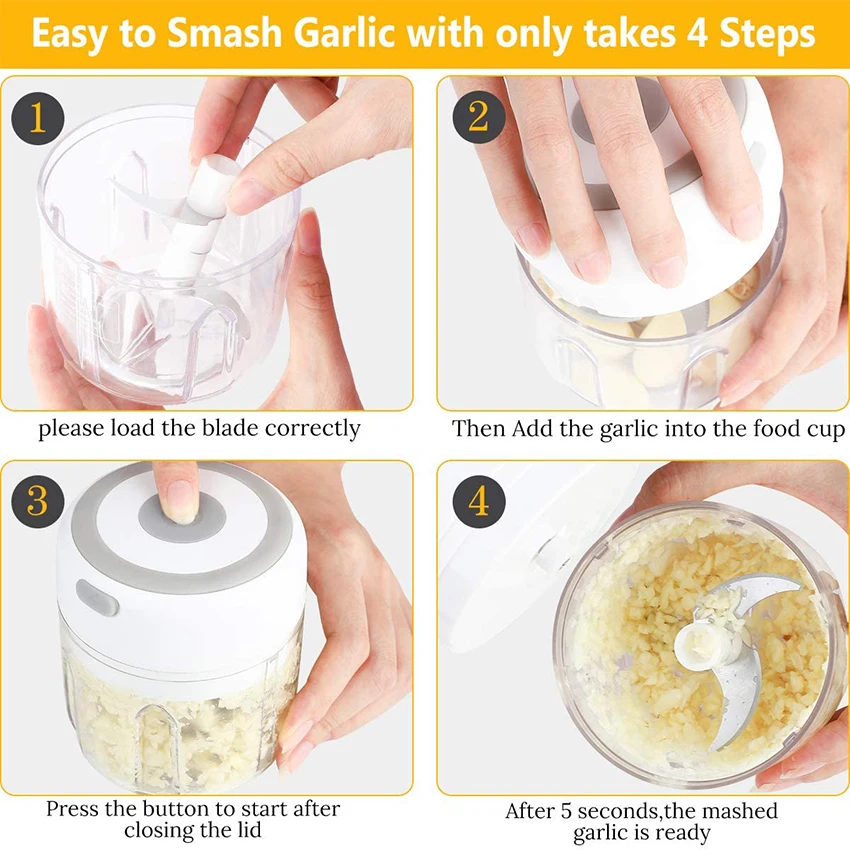 Easy to Smash Garlic with only takes 4 Steps

1

please load the blade correctly

2

Then Add the garlic into the food cup

3

Press the button to start after closing the lid

4

After 5 seconds,the mashed garlic is ready