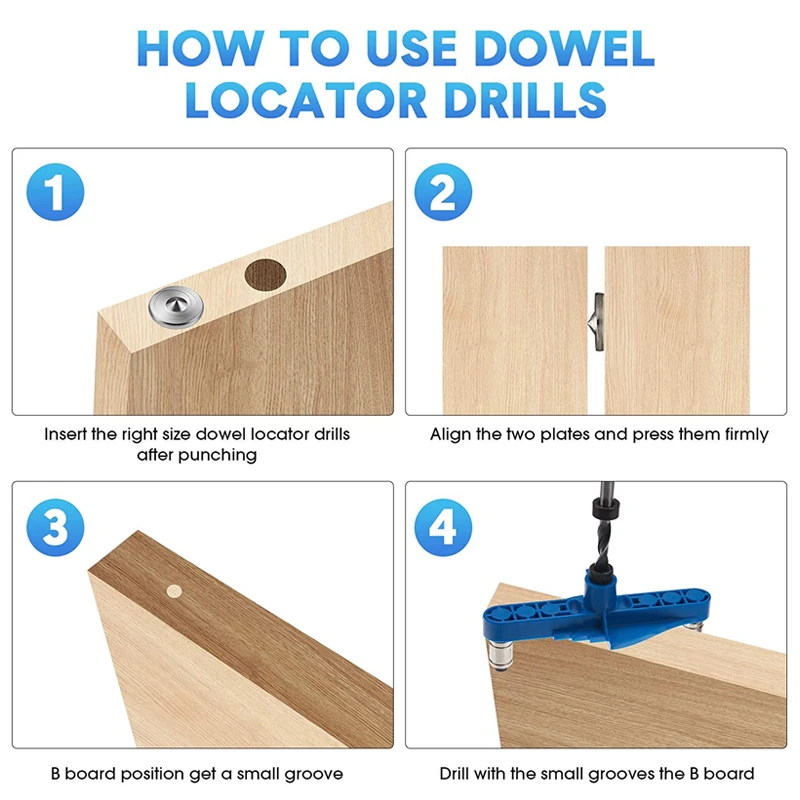 HOW TO USE DOWEL LOCATOR DRILLS

1

Insert the right size dowel locator drills after punching

2

Align the two plates and press them firmly

3

B board position get a small groove

4

Drill with the small grooves the B board