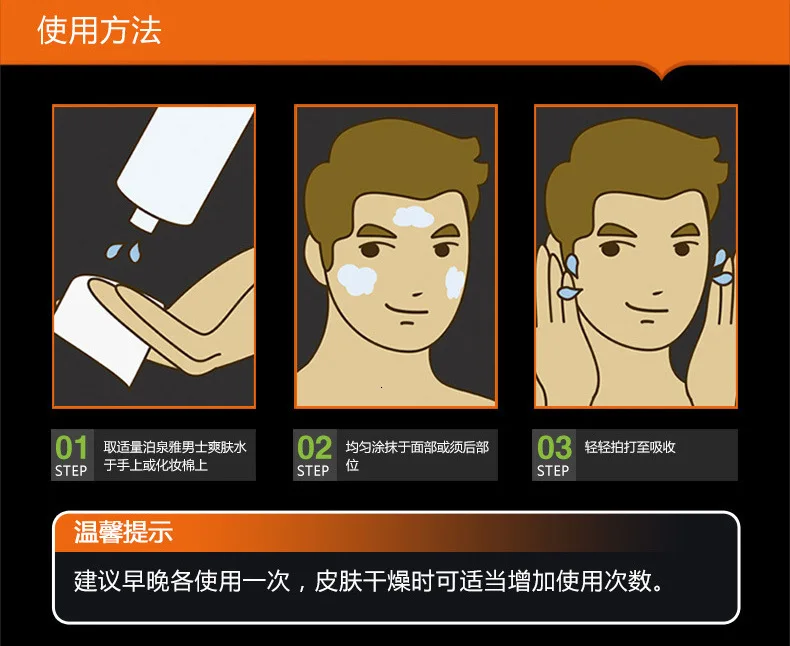 使用方法

01
STEP
取适量泊泉雅男士爽肤水于手上或化妆棉上

02
STEP
均匀涂抹于面部或须后部位

03
STEP
轻轻拍打至吸收

温馨提示

建议早晚各使用一次，皮肤干燥时可适当增加使用次数。