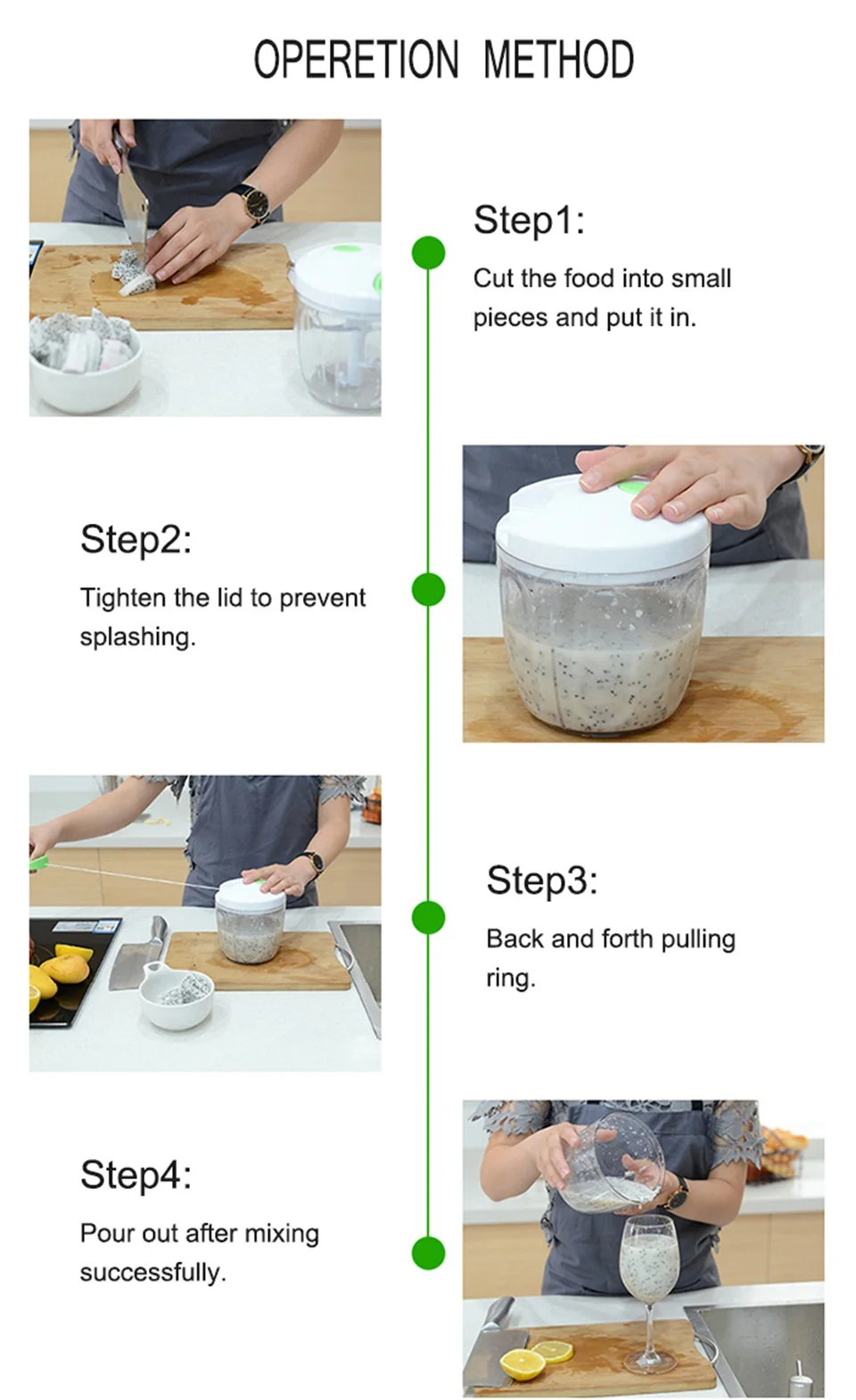 OPERETION METHOD

Step1:

Cut the food into small pieces and put it in.

Step2:

Tighten the lid to prevent splashing.

Step3:

Back and forth pulling ring.

Step4:

Pour out after mixing successfully.