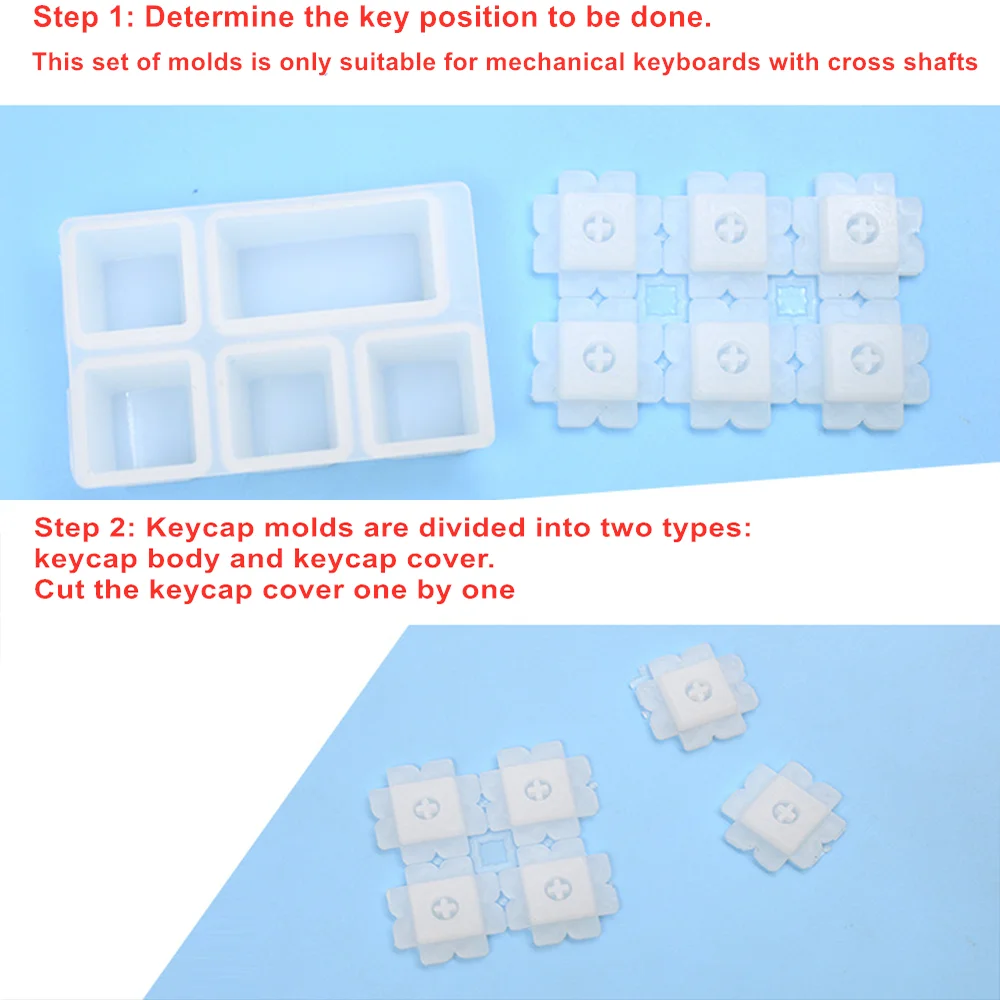 Step 1: Determine the key position to be done.

This set of molds is only suitable for mechanical keyboards with cross shafts

Step 2: Keycap molds are divided into two types: keycap body and keycap cover. Cut the keycap cover one by one