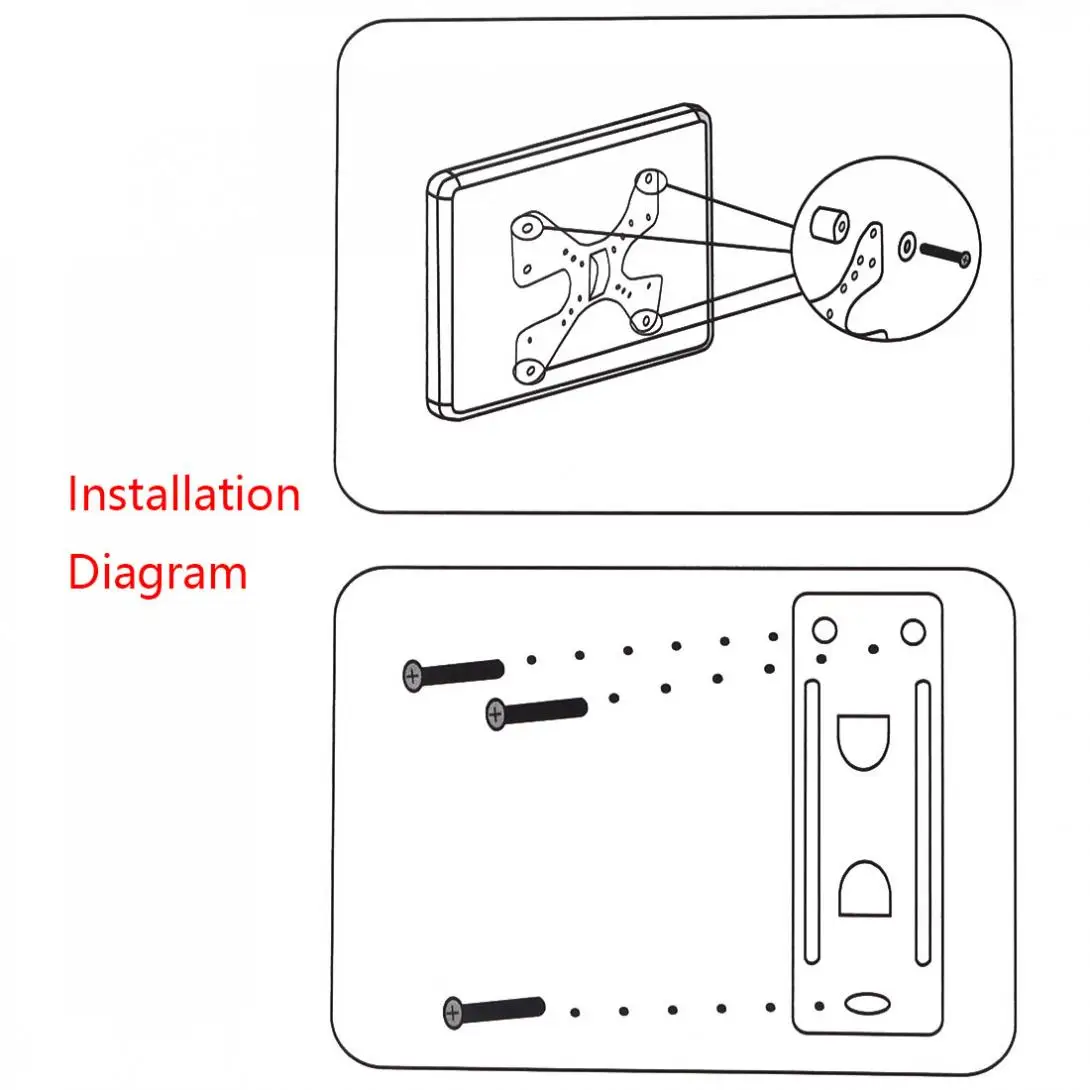 Installation Diagram