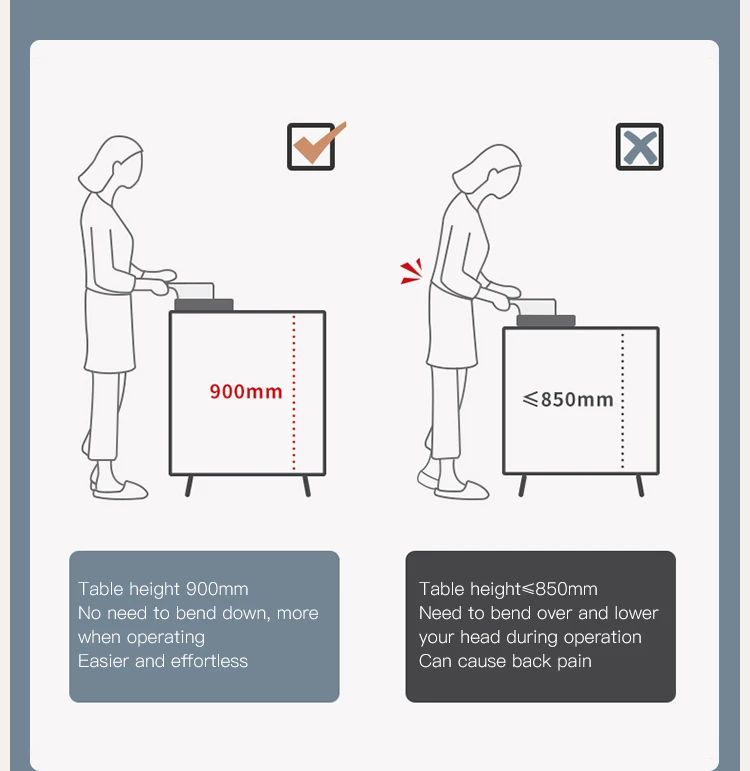 900mm

≤850mm

Table height 900mm
No need to bend down, more when operating
Easier and effortless

Table height≤850mm
Need to bend over and lower your head during operation
Can cause back pain