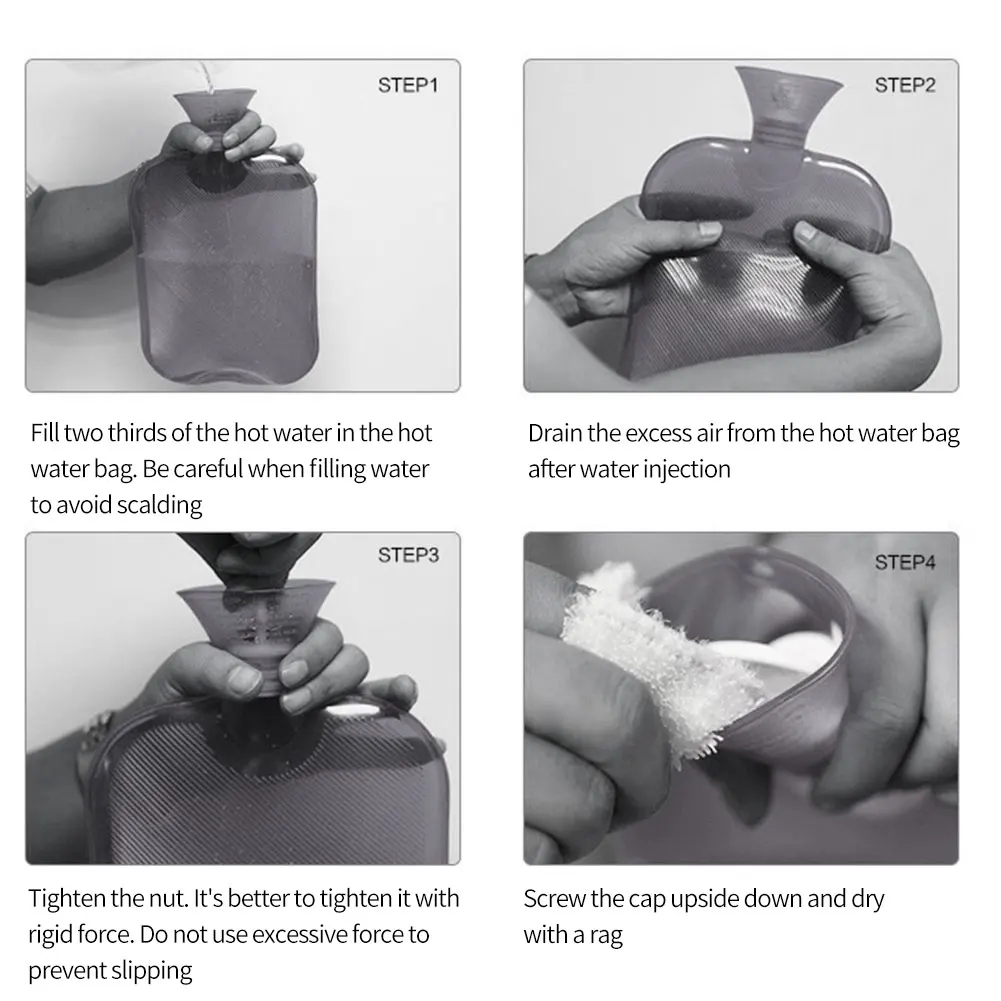 STEP1

Fill two thirds of the hot water in the hot water bag. Be careful when filling water to avoid scalding

STEP2

Drain the excess air from the hot water bag after water injection

STEP3

Tighten the nut. It's better to tighten it with rigid force. Do not use excessive force to prevent slipping

STEP4

Screw the cap upside down and dry with a rag