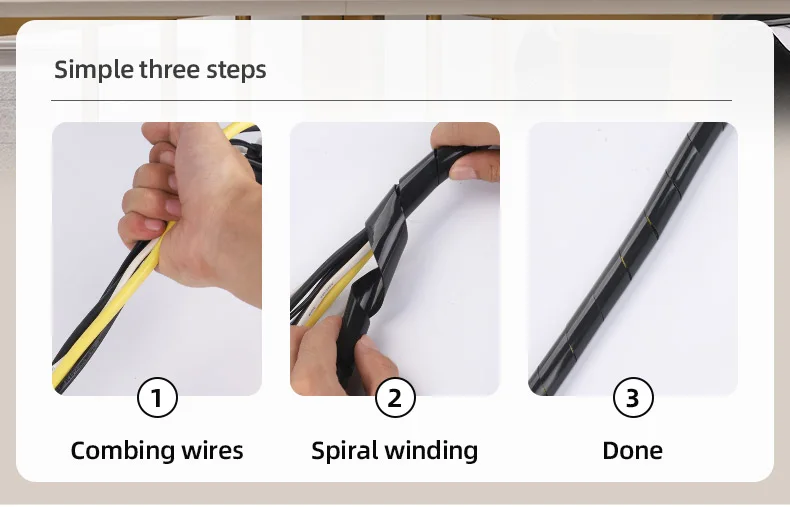 Simple three steps

1
Combing wires

2
Spiral winding

3
Done