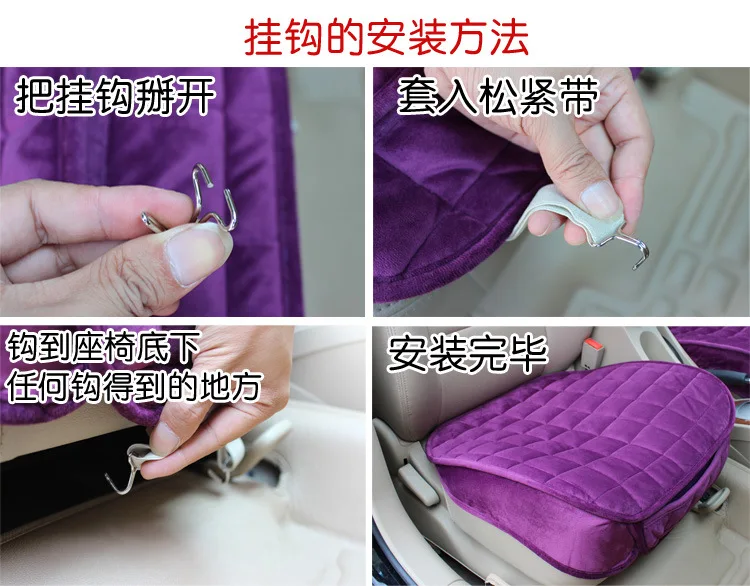 挂钩的安装方法

把挂钩掰开

套入松紧带

钩到座椅底下
任何钩得到的地方

安装完毕