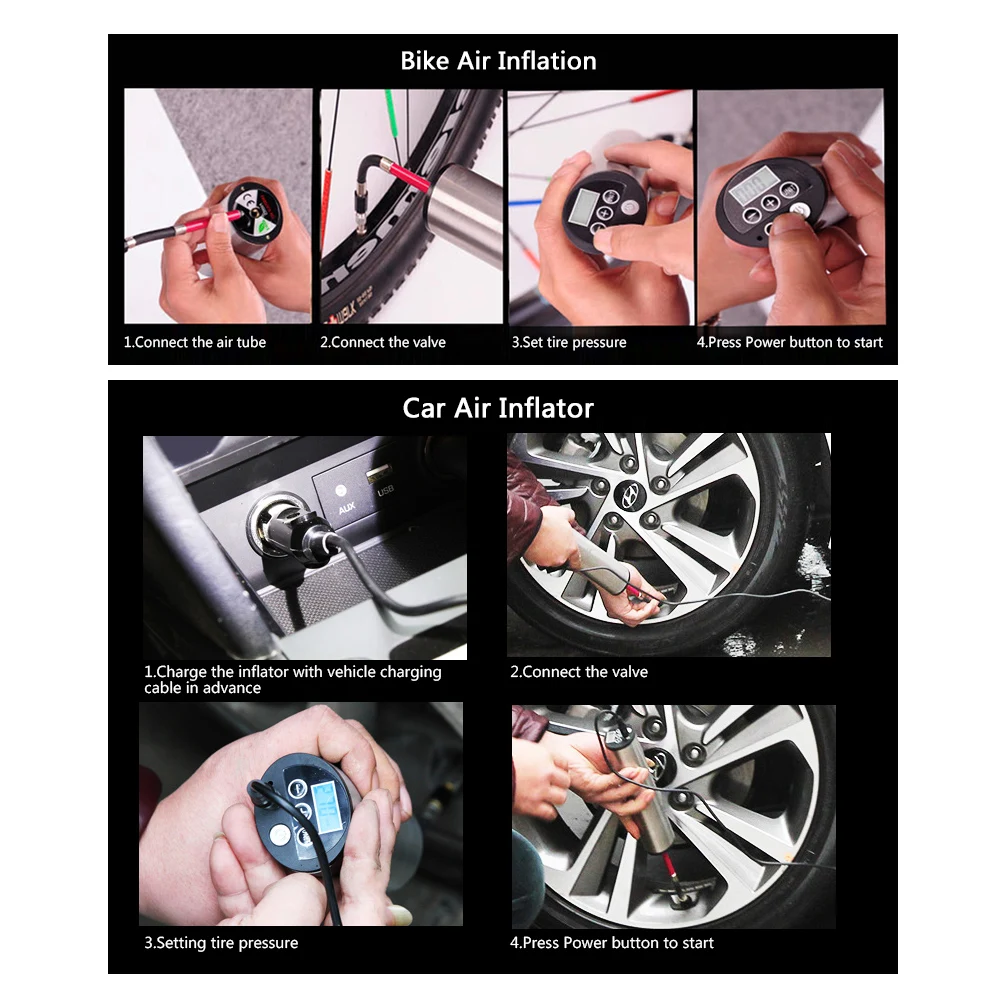 Bike Air Inflation

1.Connect the air tube

2.Connect the valve

3.Set tire pressure

4.Press Power button to start

Car Air Inflator

AUX

USB

1.Charge the inflator with vehicle charging cable in advance

2.Connect the valve

3.Setting tire pressure

4.Press Power button to start