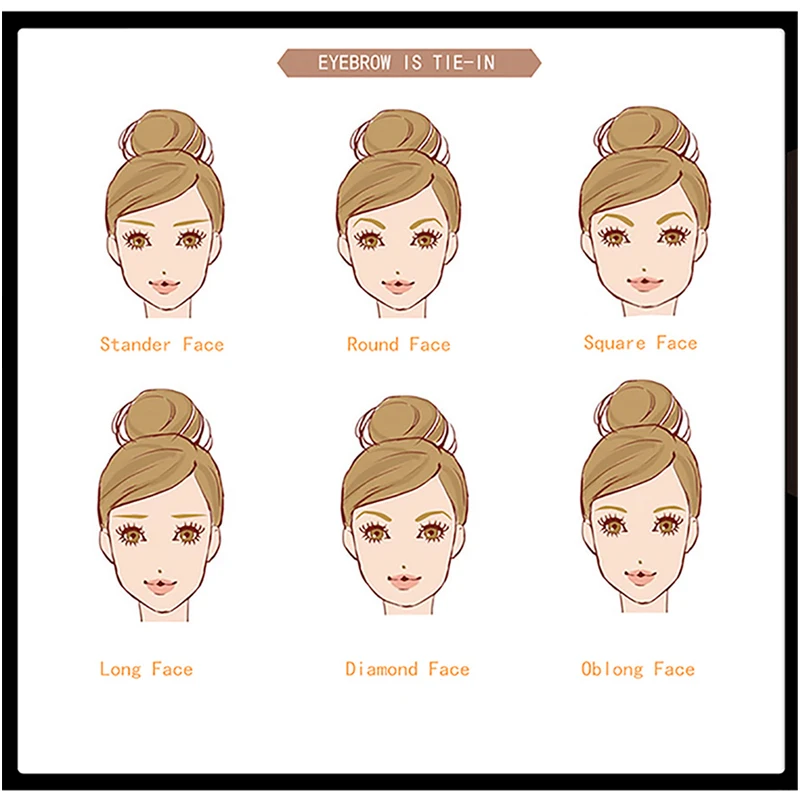 EYEBROW IS TIE-IN

Stander Face

Round Face

Square Face

Long Face

Diamond Face

Oblong Face