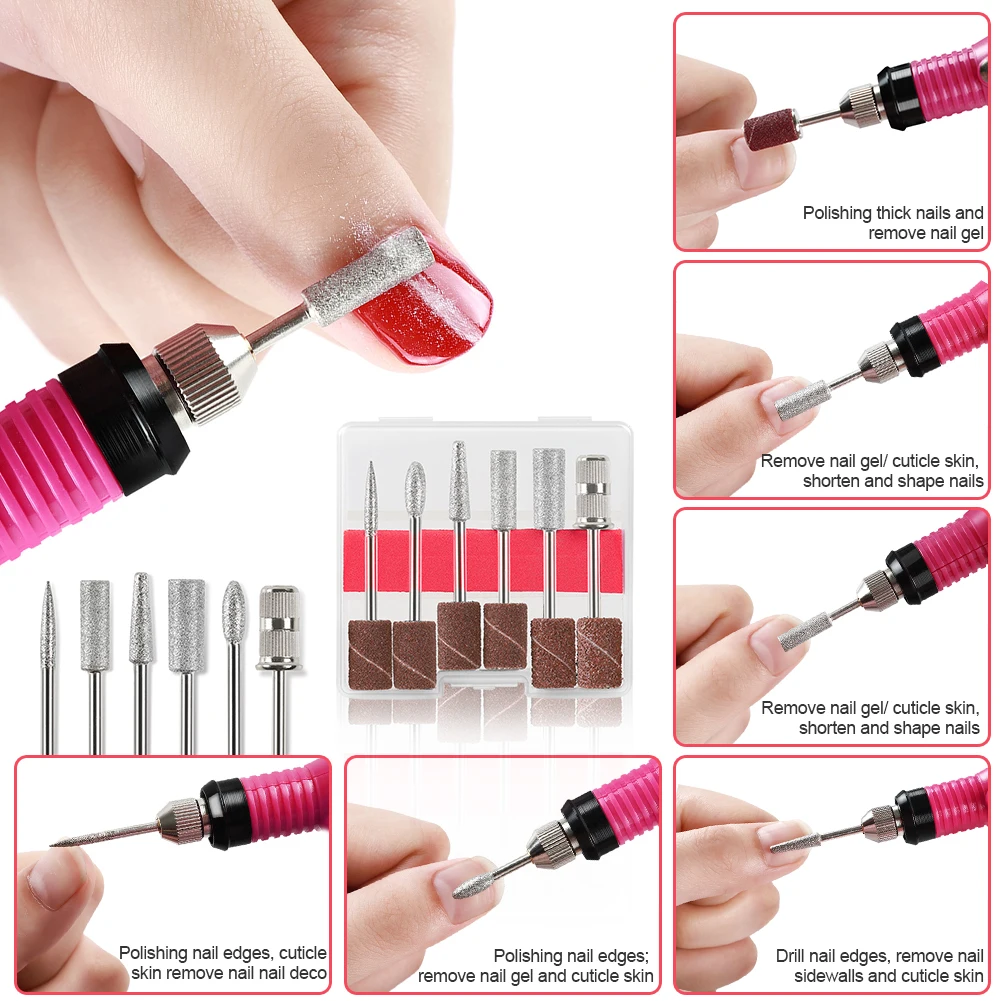 Polishing thick nails and remove nail gel

Remove nail gel/ cuticle skin, shorten and shape nails

Remove nail gel/ cuticle skin, shorten and shape nails

Polishing nail edges, cuticle skin remove nail nail deco

Polishing nail edges; remove nail gel and cuticle skin

Drill nail edges, remove nail sidewalls and cuticle skin