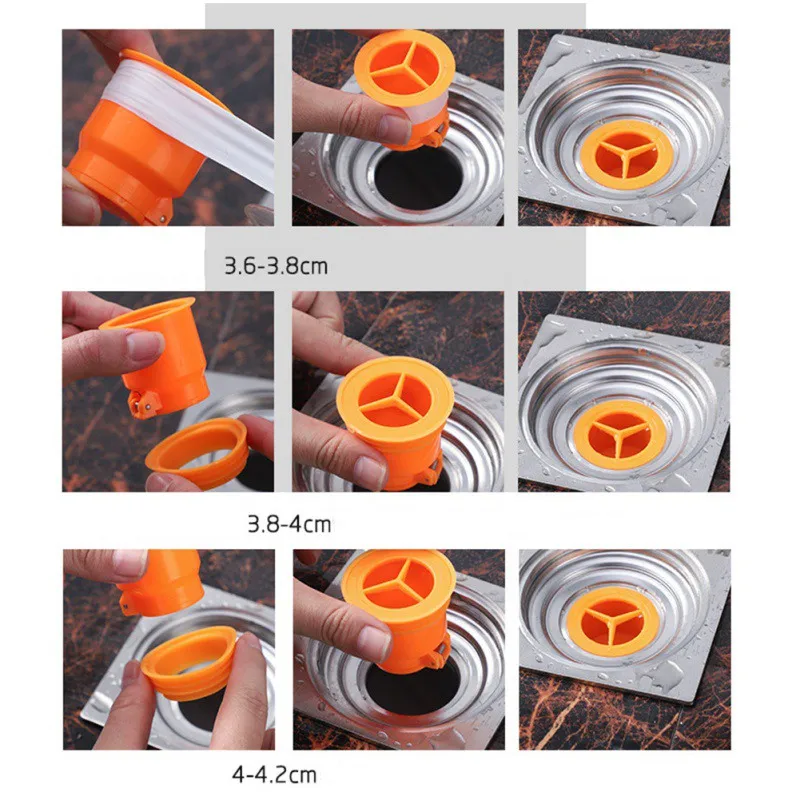 3.6-3.8cm

3.8-4cm

4-4.2cm