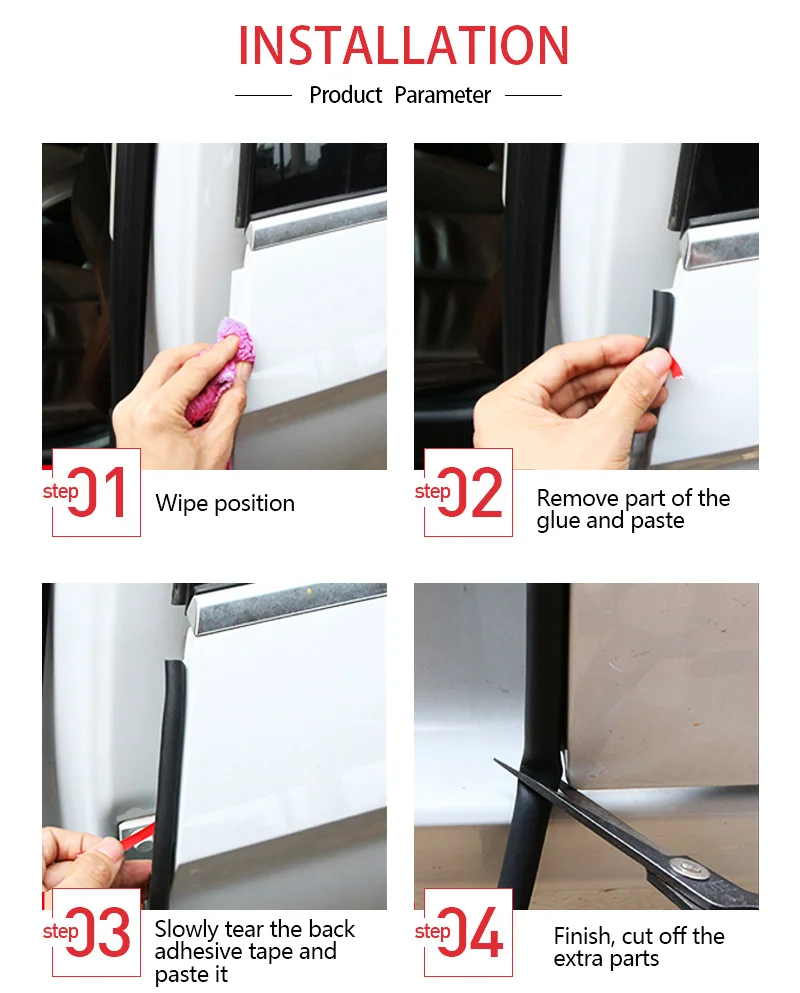 INSTALLATION

Product Parameter

step 01 Wipe position

step 02 Remove part of the glue and paste

step 03 Slowly tear the back adhesive tape and paste it

step 04 Finish, cut off the extra parts