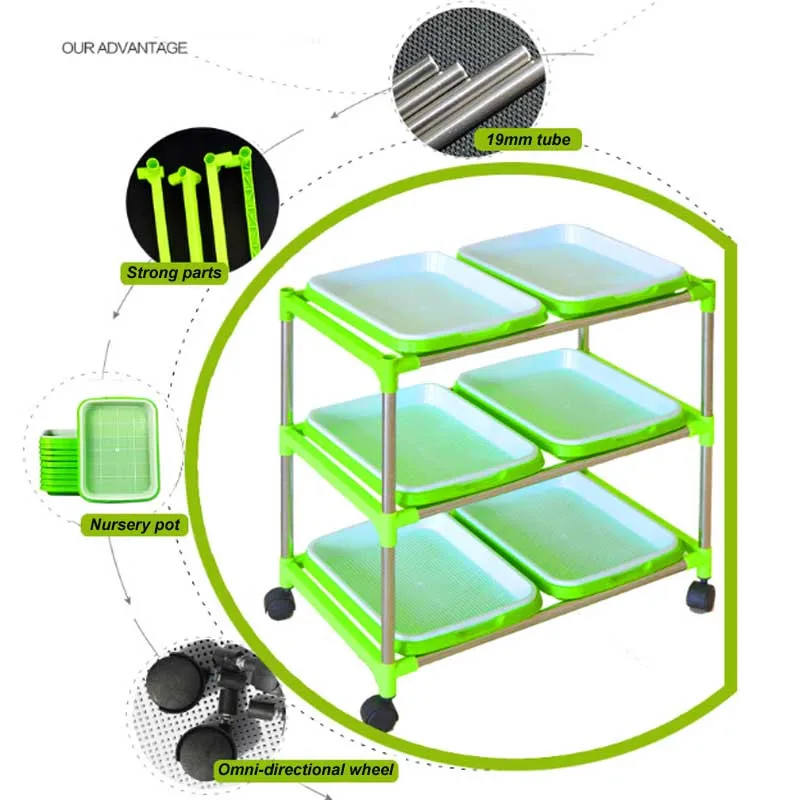 OUR ADVANTAGE

19mm tube

Strong parts

Nursery pot

Omni-directional wheel