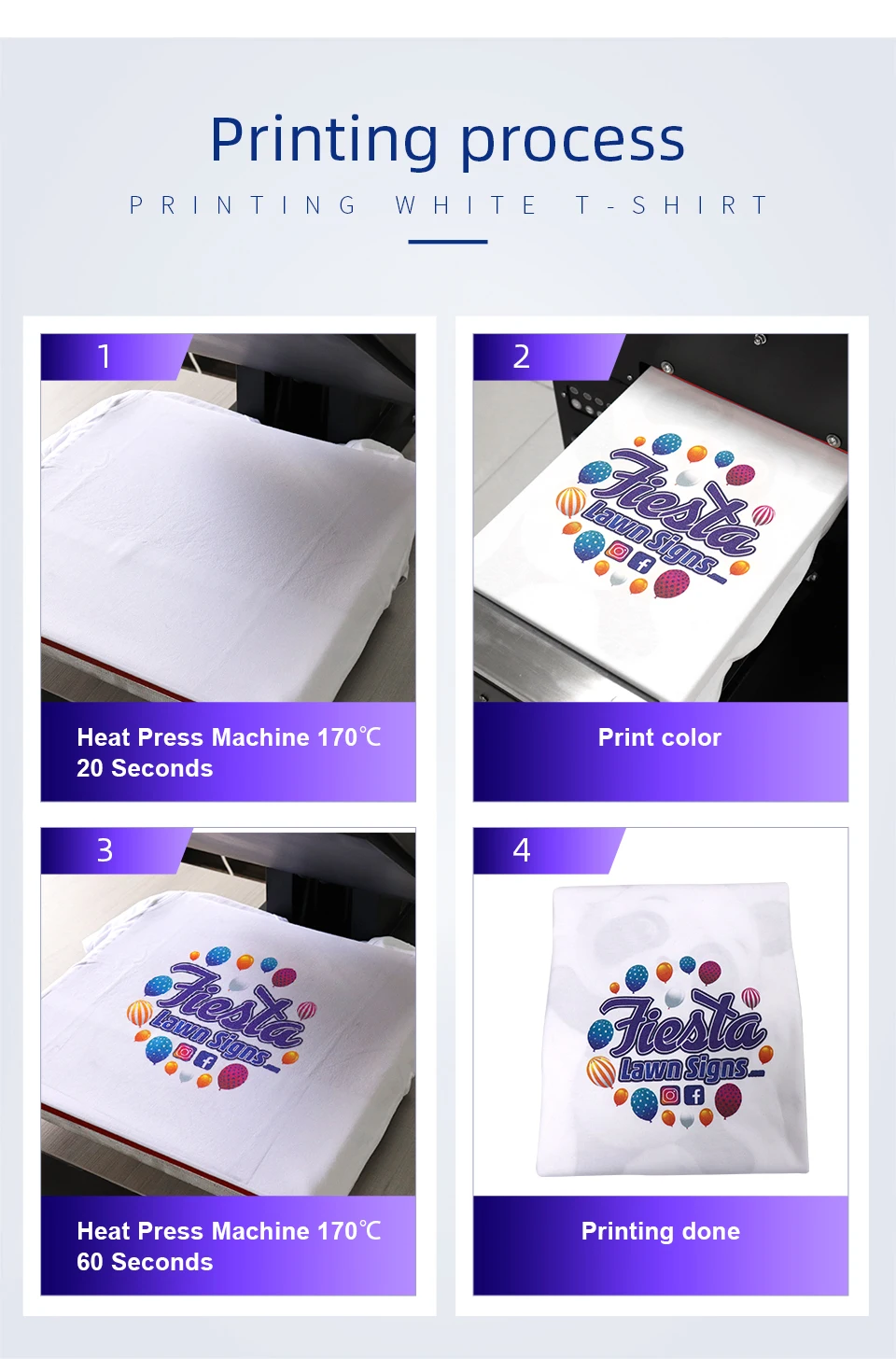 Printing process

PRINTING WHITE T-SHIRT

1

Heat Press Machine 170℃
20 Seconds

2

Fiesta
Lawn Signs

Print color

3

Fiesta
Lawn Signs

Heat Press Machine 170℃
60 Seconds

4

Fiesta
Lawn Signs

Printing done