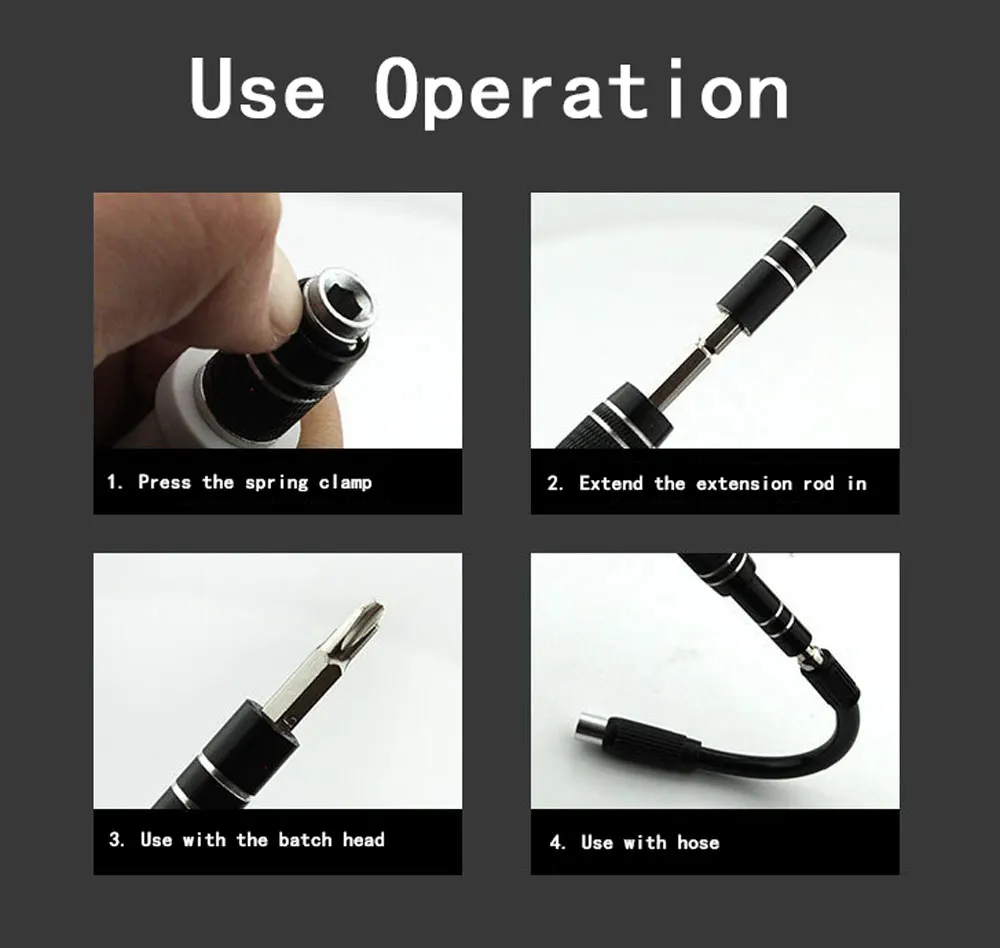 Use Operation

1. Press the spring clamp

2. Extend the extension rod in

3. Use with the batch head

4. Use with hose