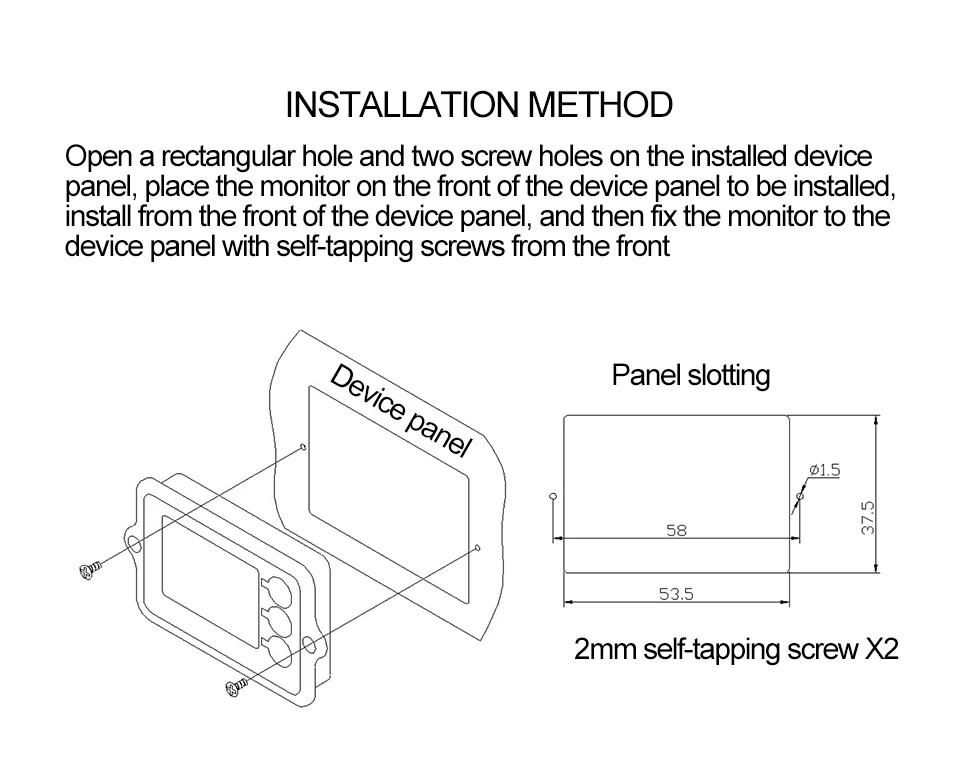 INSTALLATION METHOD

Open a rectangular hole and two screw holes on the installed device panel, place the monitor on the front of the device panel to be installed, install from the front of the device panel, and then fix the monitor to the device panel with self-tapping screws from the front

Device panel

Panel slotting

ø1.5

58

37.5

53.5

2mm self-tapping screw X2