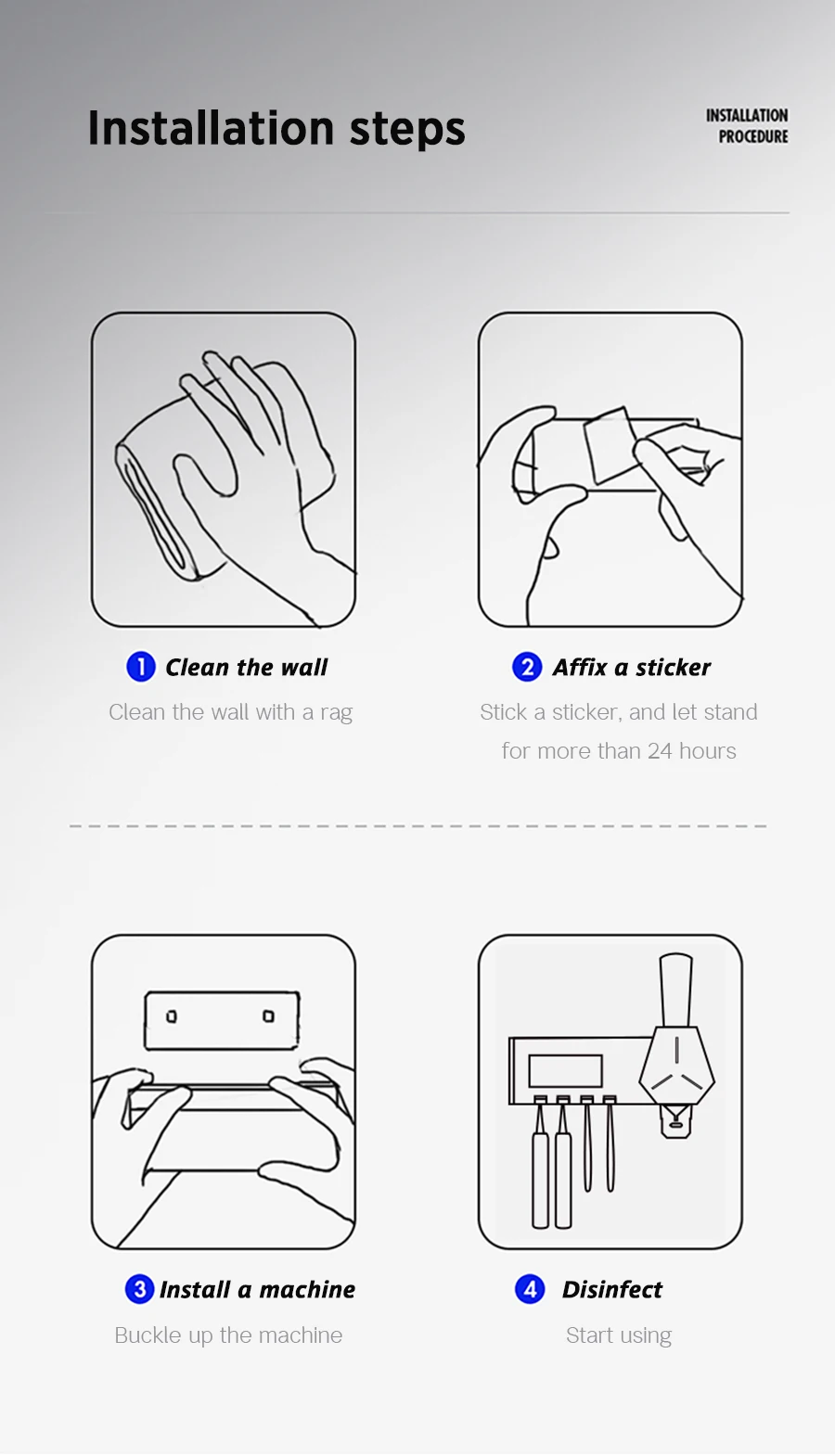 Installation steps

INSTALLATION PROCEDURE

1 Clean the wall

Clean the wall with a rag

2 Affix a sticker

Stick a sticker, and let stand for more than 24 hours

3 Install a machine

Buckle up the machine

4 Disinfect

Start using