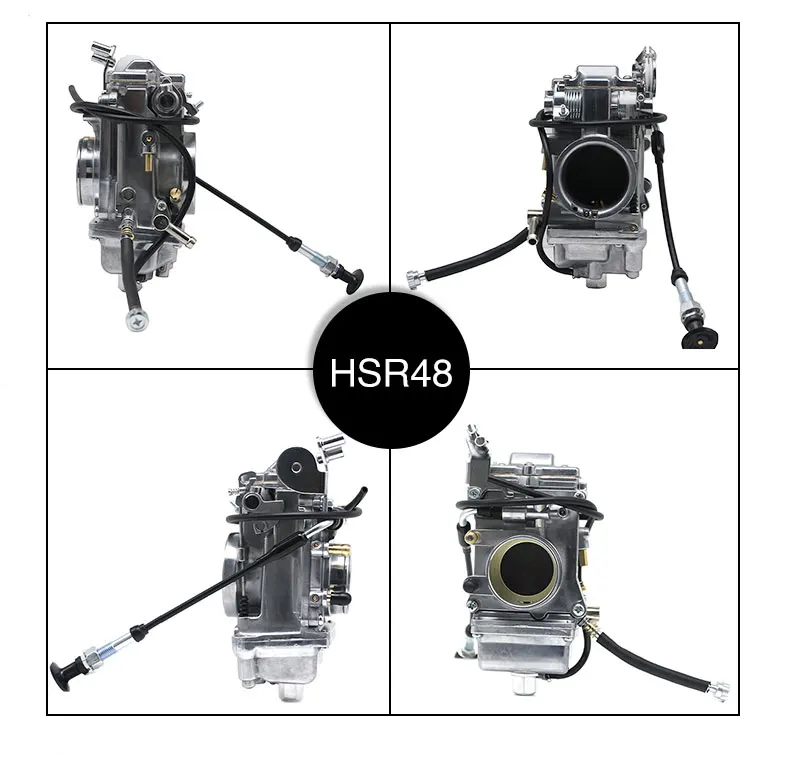 HSR48