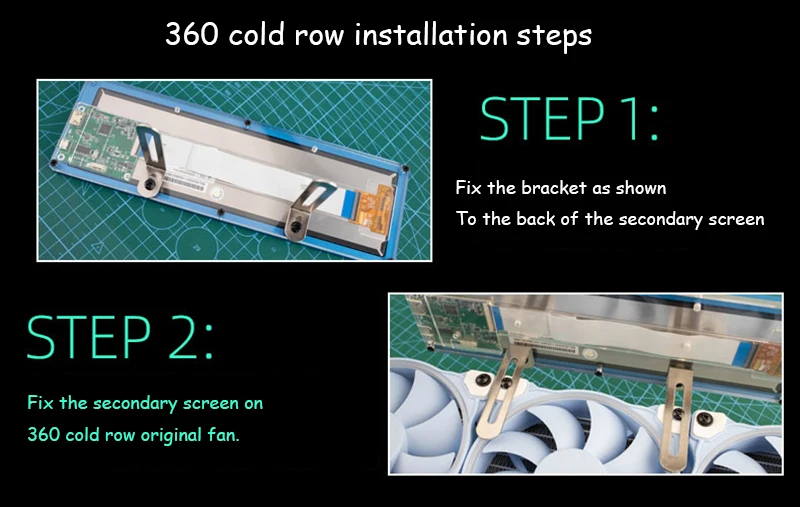 360 cold row installation steps

STEP 1:

Fix the bracket as shown
To the back of the secondary screen

STEP 2:

Fix the secondary screen on
360 cold row original fan.