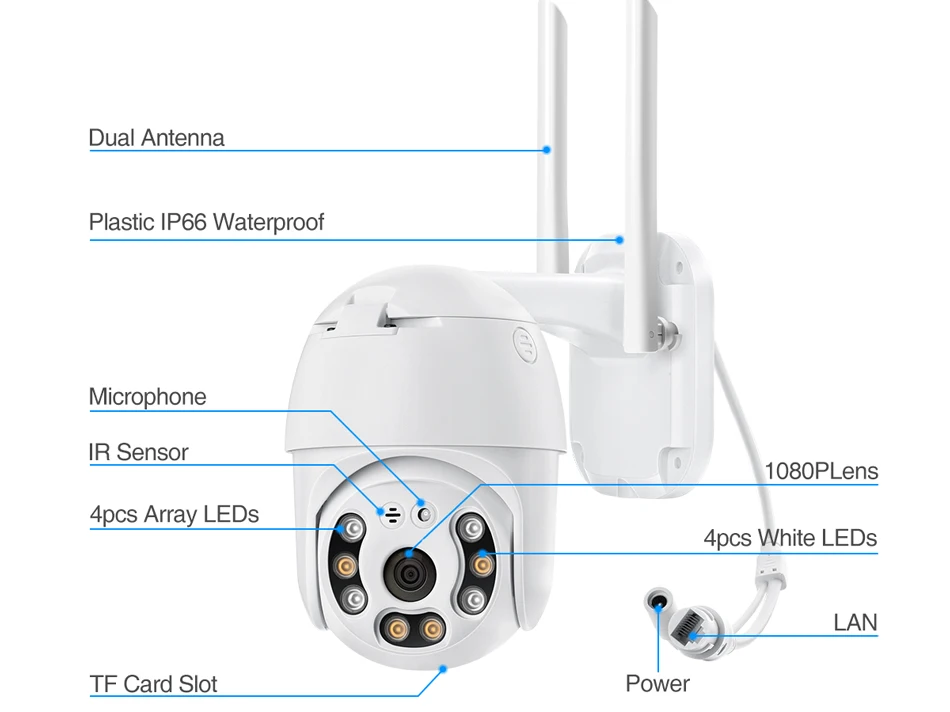 Dual Antenna

Plastic IP66 Waterproof

Microphone

IR Sensor

4pcs Array LEDs

TF Card Slot

1080PLens

4pcs White LEDs

LAN

Power