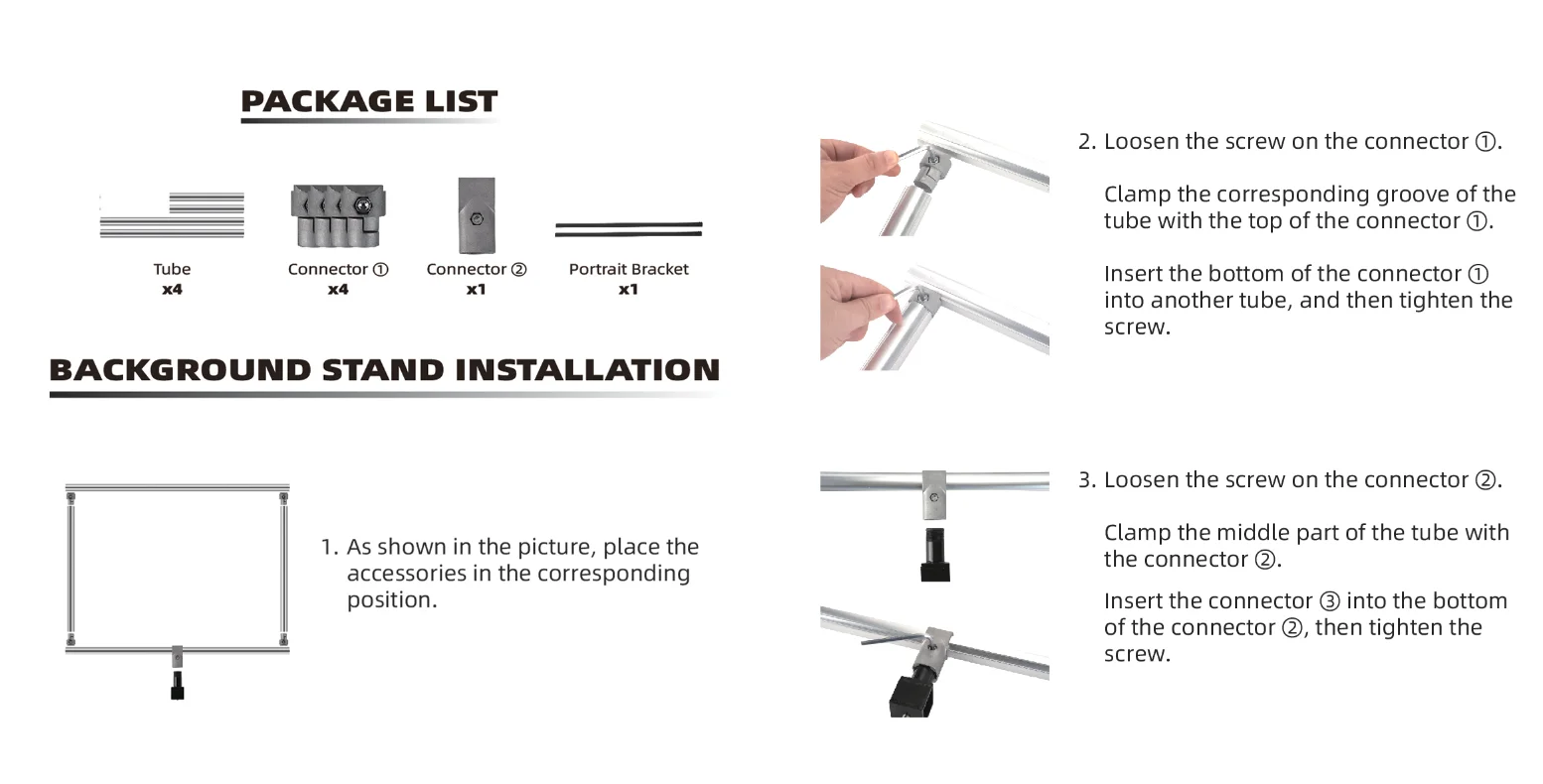 PACKAGE LIST

Tube
x4

Connector ①
x4

Connector ②
x1

Portrait Bracket
x1

BACKGROUND STAND INSTALLATION

1. As shown in the picture, place the accessories in the corresponding position.

2. Loosen the screw on the connector ①.

Clamp the corresponding groove of the tube with the top of the connector ①.

Insert the bottom of the connector ① into another tube, and then tighten the screw.

3. Loosen the screw on the connector ②.

Clamp the middle part of the tube with the connector ②.

Insert the connector ③ into the bottom of the connector ②, then tighten the screw.