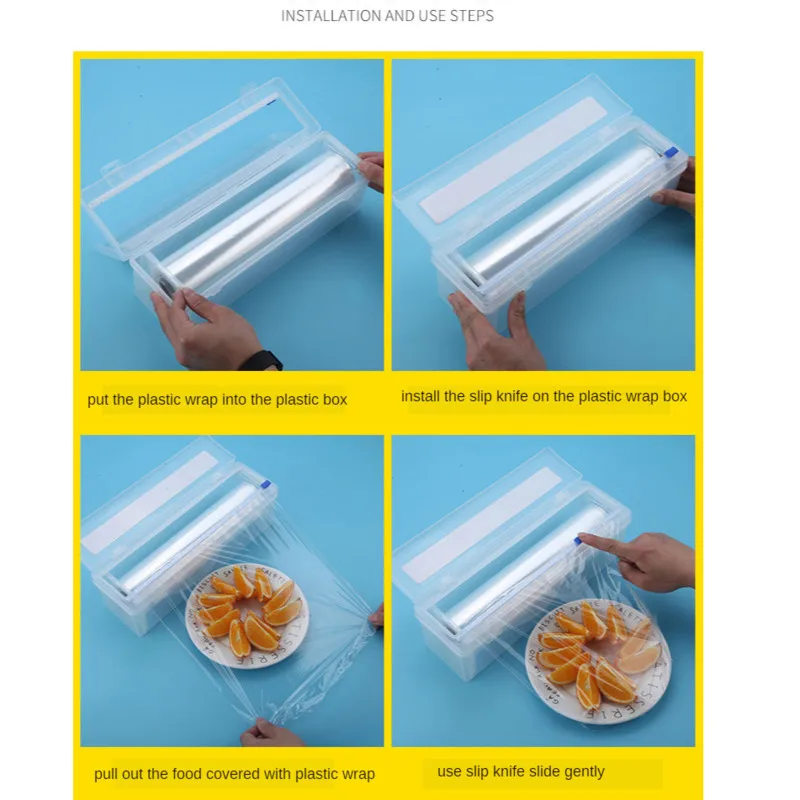 INSTALLATION AND USE STEPS

put the plastic wrap into the plastic box

install the slip knife on the plastic wrap box

pull out the food covered with plastic wrap

use slip knife slide gently