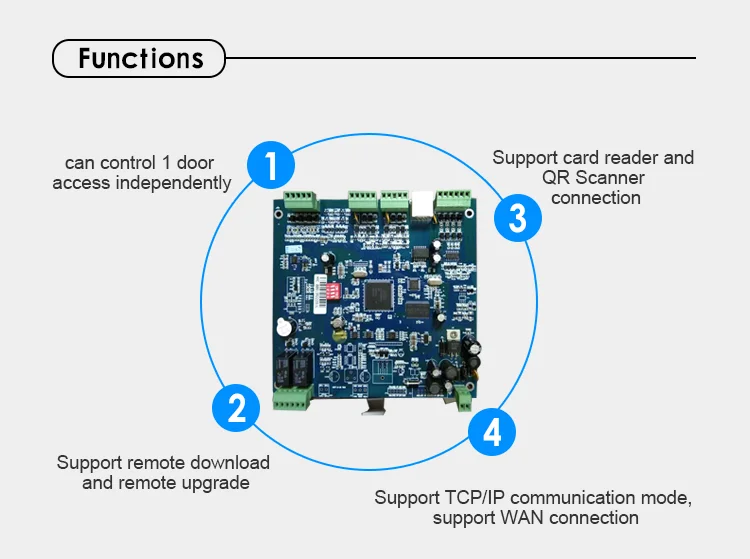 Functions

can control 1 door access independently

1

Support card reader and QR Scanner connection

3

2

Support remote download and remote upgrade

4

Support TCP/IP communication mode, support WAN connection