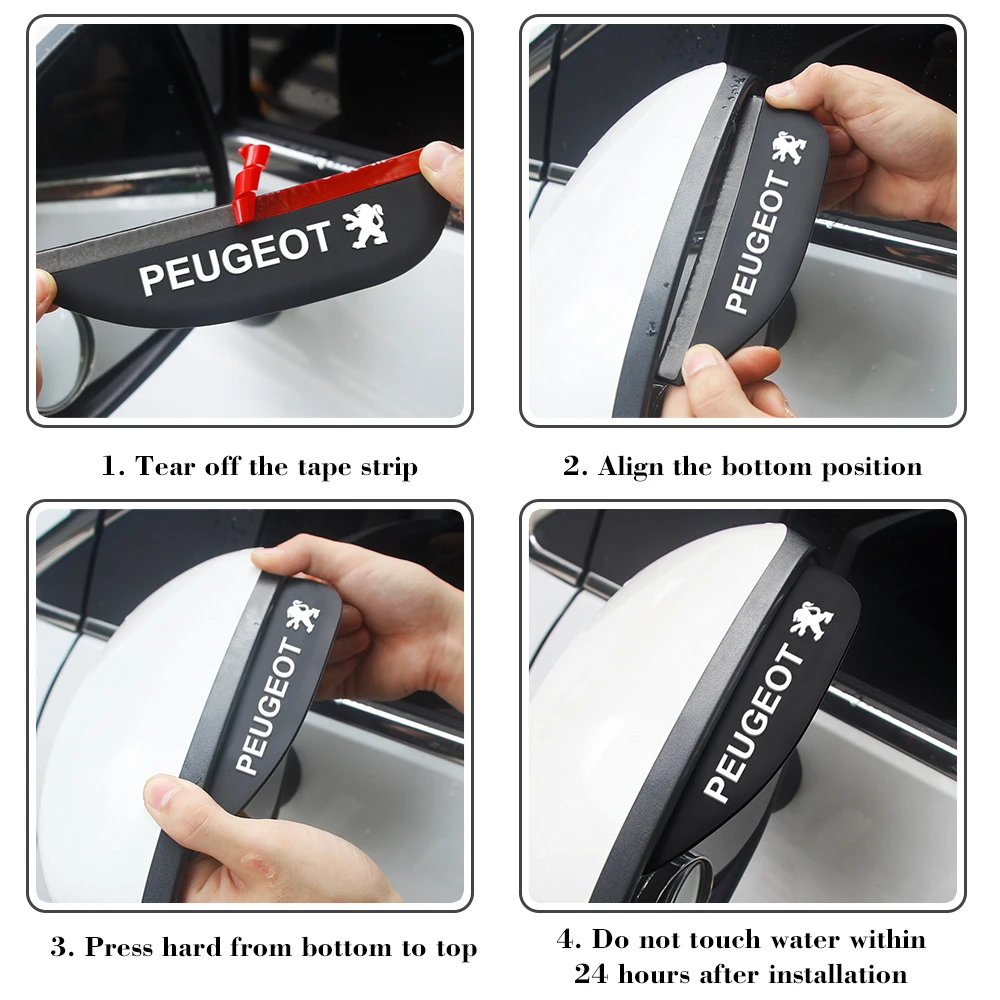 PEUGEOT

1. Tear off the tape strip

PEUGEOT

2. Align the bottom position

PEUGEOT

3. Press hard from bottom to top

PEUGEOT

4. Do not touch water within 24 hours after installation