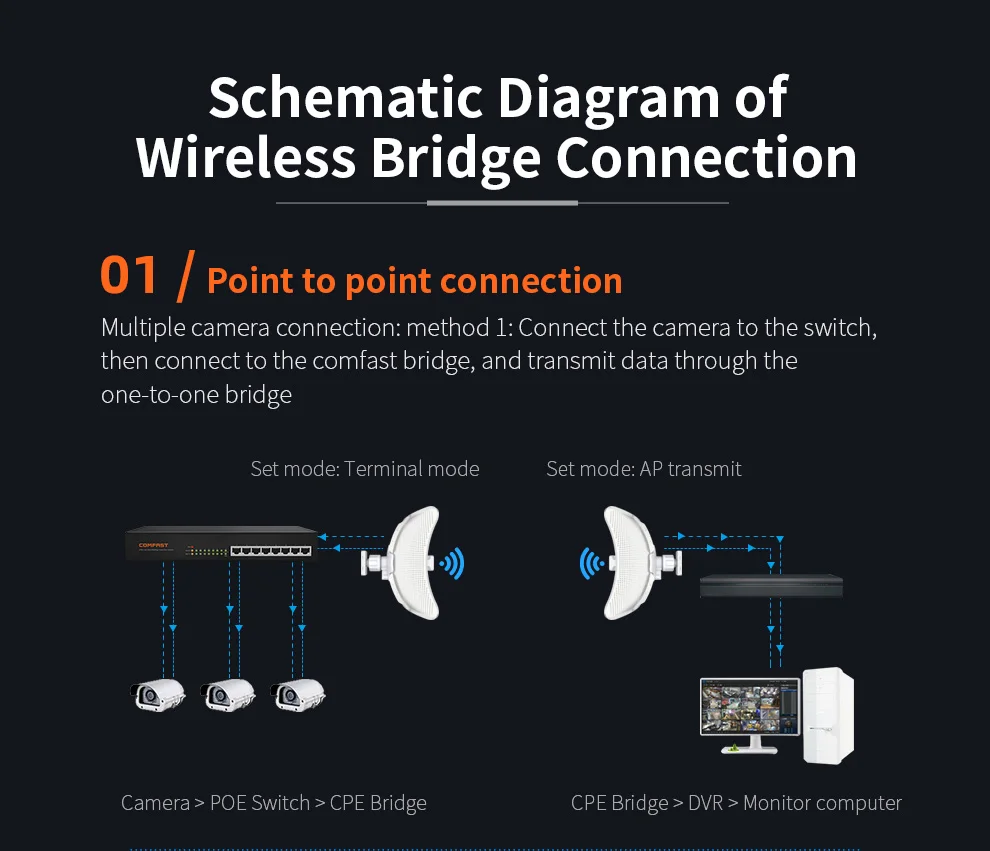 Schematic Diagram of Wireless Bridge Connection

01 / Point to point connection

Multiple camera connection: method 1: Connect the camera to the switch, then connect to the comfast bridge, and transmit data through the one-to-one bridge

Set mode: Terminal mode

Set mode: AP transmit

COMFAST

Camera > POE Switch > CPE Bridge

CPE Bridge > DVR > Monitor computer