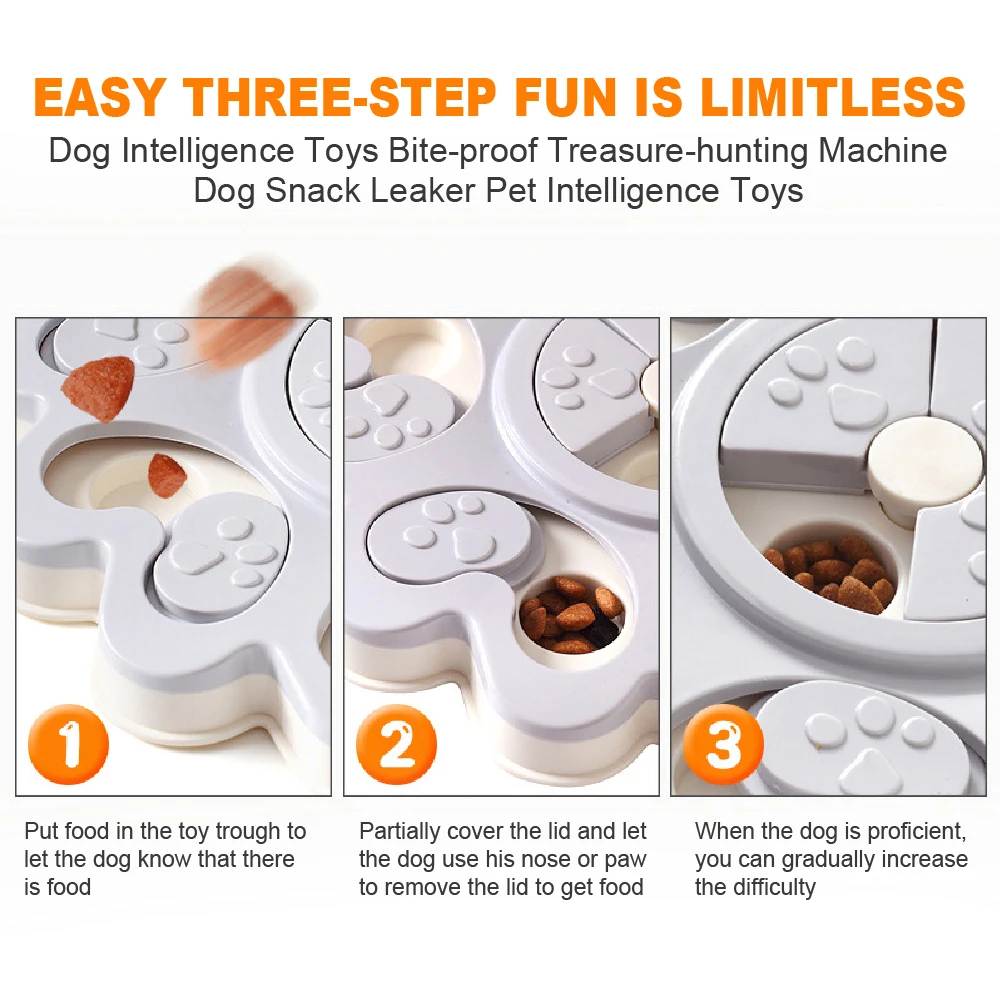 EASY THREE-STEP FUN IS LIMITLESS

Dog Intelligence Toys Bite-proof Treasure-hunting Machine Dog Snack Leaker Pet Intelligence Toys

1

Put food in the toy trough to let the dog know that there is food

2

Partially cover the lid and let the dog use his nose or paw to remove the lid to get food

3

When the dog is proficient, you can gradually increase the difficulty