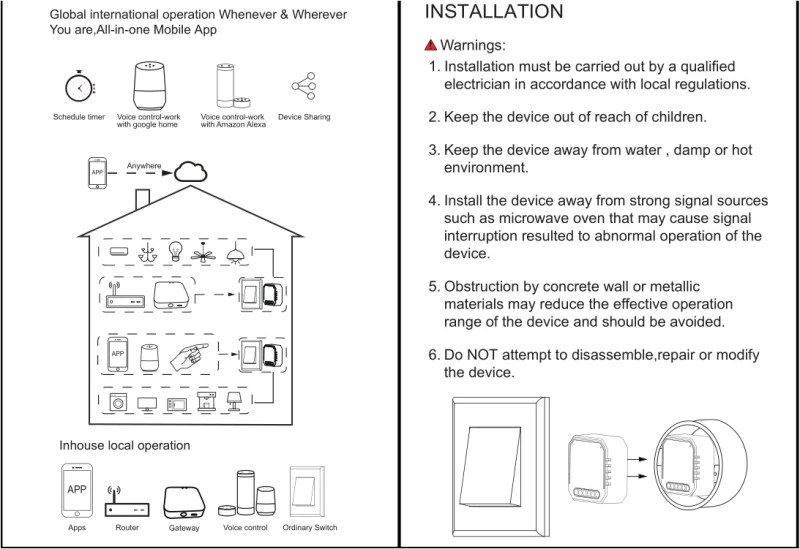 Global international operation Whenever & Wherever You are,All-in-one Mobile App

Schedule timer
Voice control-work with google home
Voice control-work with Amazon Alexa
Device Sharing

APP
Anywhere

APP

Inhouse local operation

APP
Apps
Router
Gateway
Voice control
Ordinary Switch

INSTALLATION

Warnings:

1. Installation must be carried out by a qualified electrician in accordance with local regulations.

2. Keep the device out of reach of children.

3. Keep the device away from water , damp or hot environment.

4. Install the device away from strong signal sources such as microwave oven that may cause signal interruption resulted to abnormal operation of the device.

5. Obstruction by concrete wall or metallic materials may reduce the effective operation range of the device and should be avoided.

6. Do NOT attempt to disassemble,repair or modify the device.