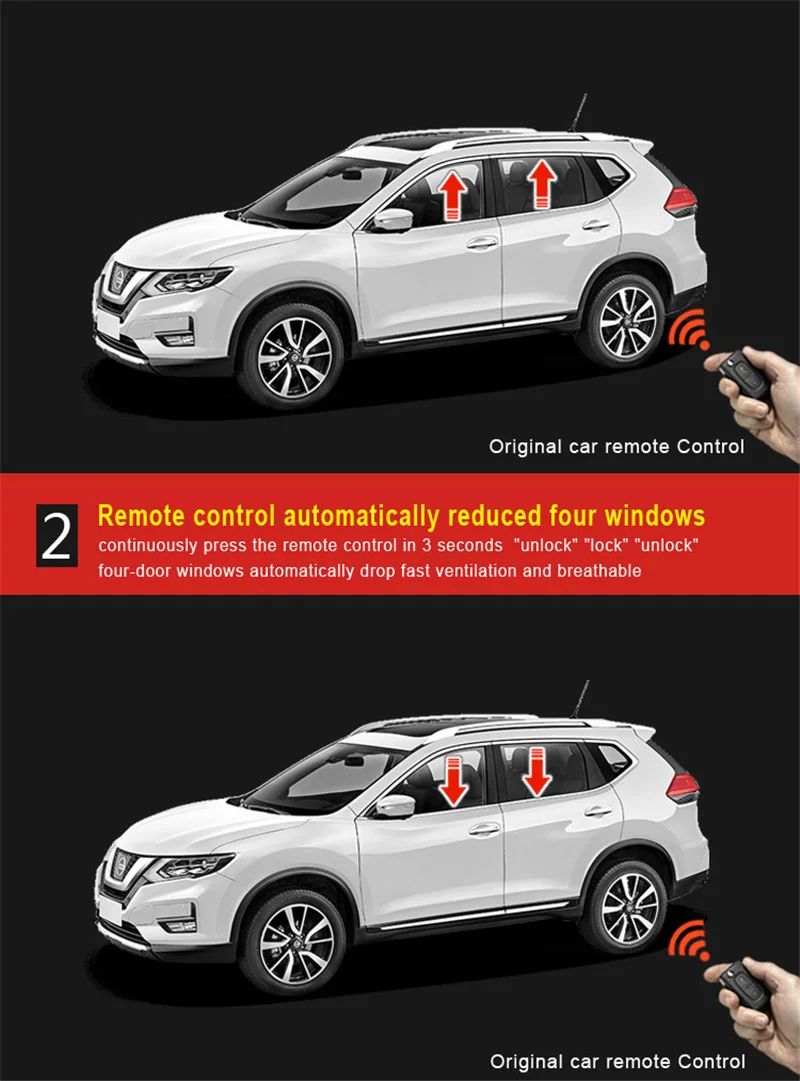 Original car remote Control

2 Remote control automatically reduced four windows
continuously press the remote control in 3 seconds "unlock" "lock" "unlock" four-door windows automatically drop fast ventilation and breathable

Original car remote Control