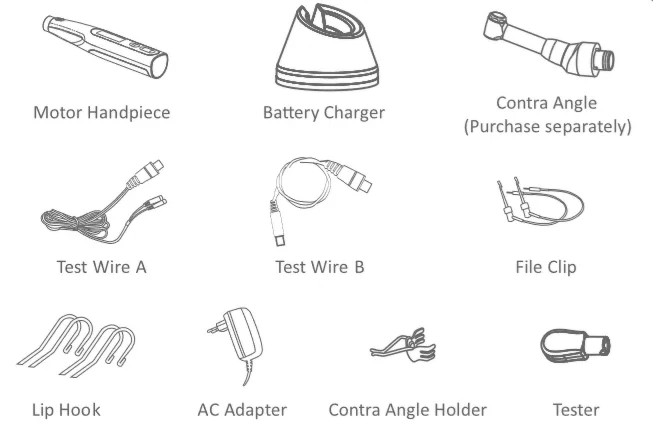 Motor Handpiece

Battery Charger

Contra Angle
(Purchase separately)

Test Wire A

Test Wire B

File Clip

Lip Hook

AC Adapter

Contra Angle Holder

Tester