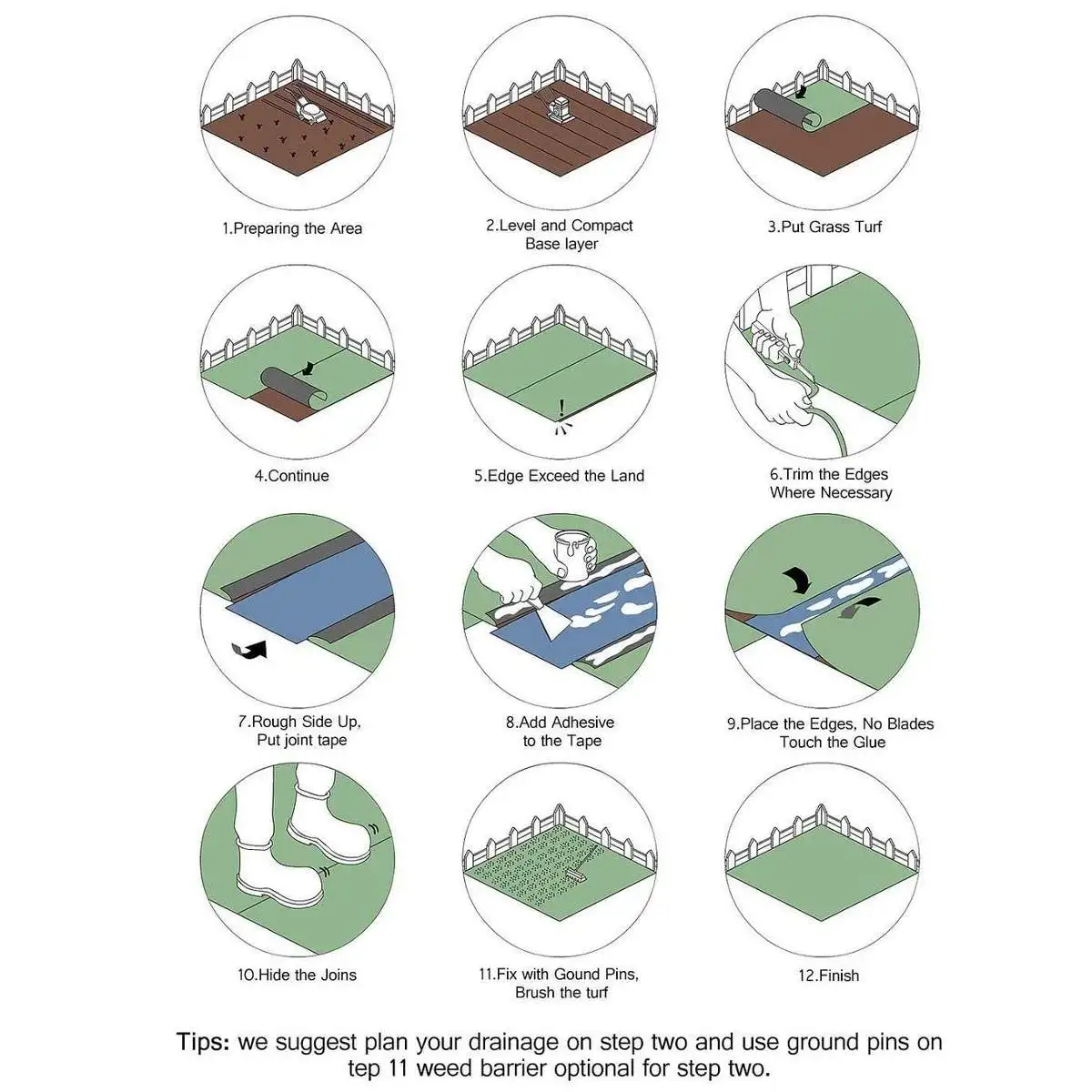 1.Preparing the Area

2.Level and Compact Base layer

3.Put Grass Turf

4.Continue

5.Edge Exceed the Land

6.Trim the Edges Where Necessary

7.Rough Side Up, Put joint tape

8.Add Adhesive to the Tape

9.Place the Edges, No Blades Touch the Glue

10.Hide the Joins

11.Fix with Gound Pins, Brush the turf

12.Finish

Tips: we suggest plan your drainage on step two and use ground pins on tep 11 weed barrier optional for step two.